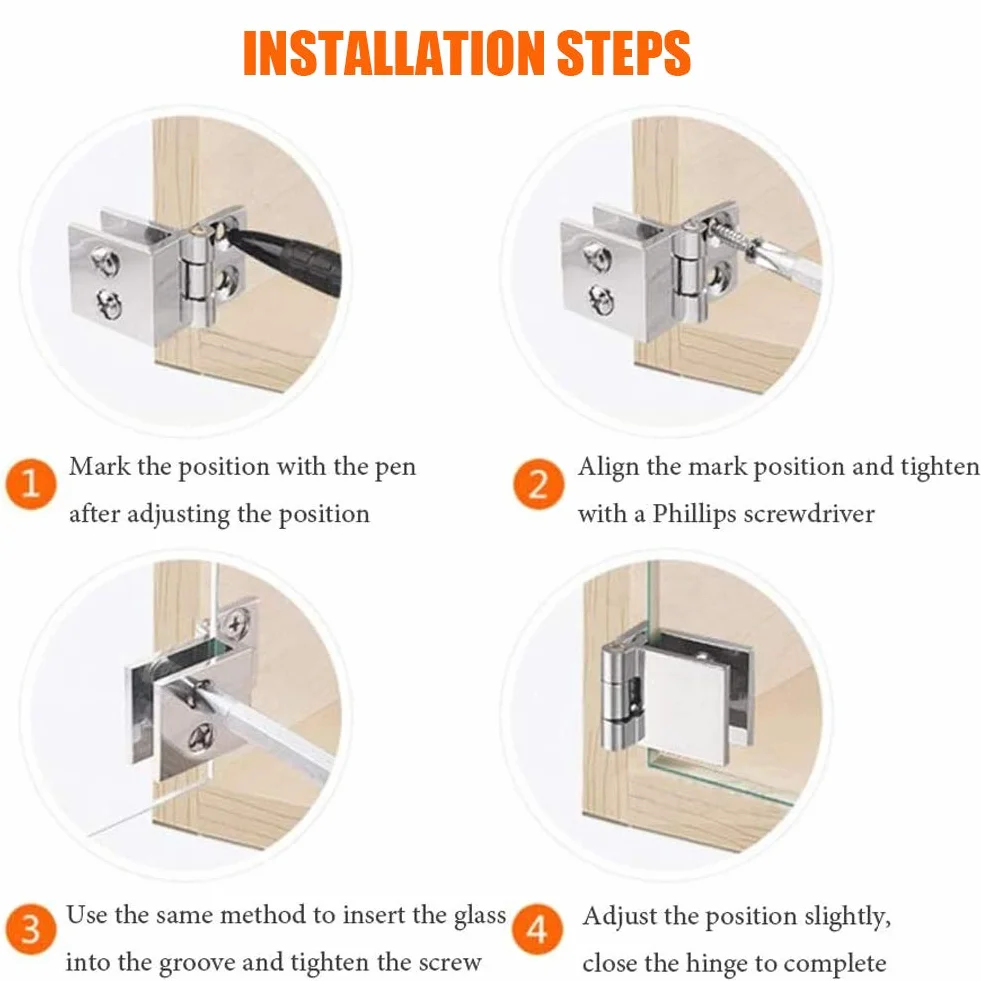 INSTALLATION STEPS

1 Mark the position with the pen after adjusting the position

2 Align the mark position and tighten with a Phillips screwdriver

3 Use the same method to insert the glass into the groove and tighten the screw

4 Adjust the position slightly, close the hinge to complete