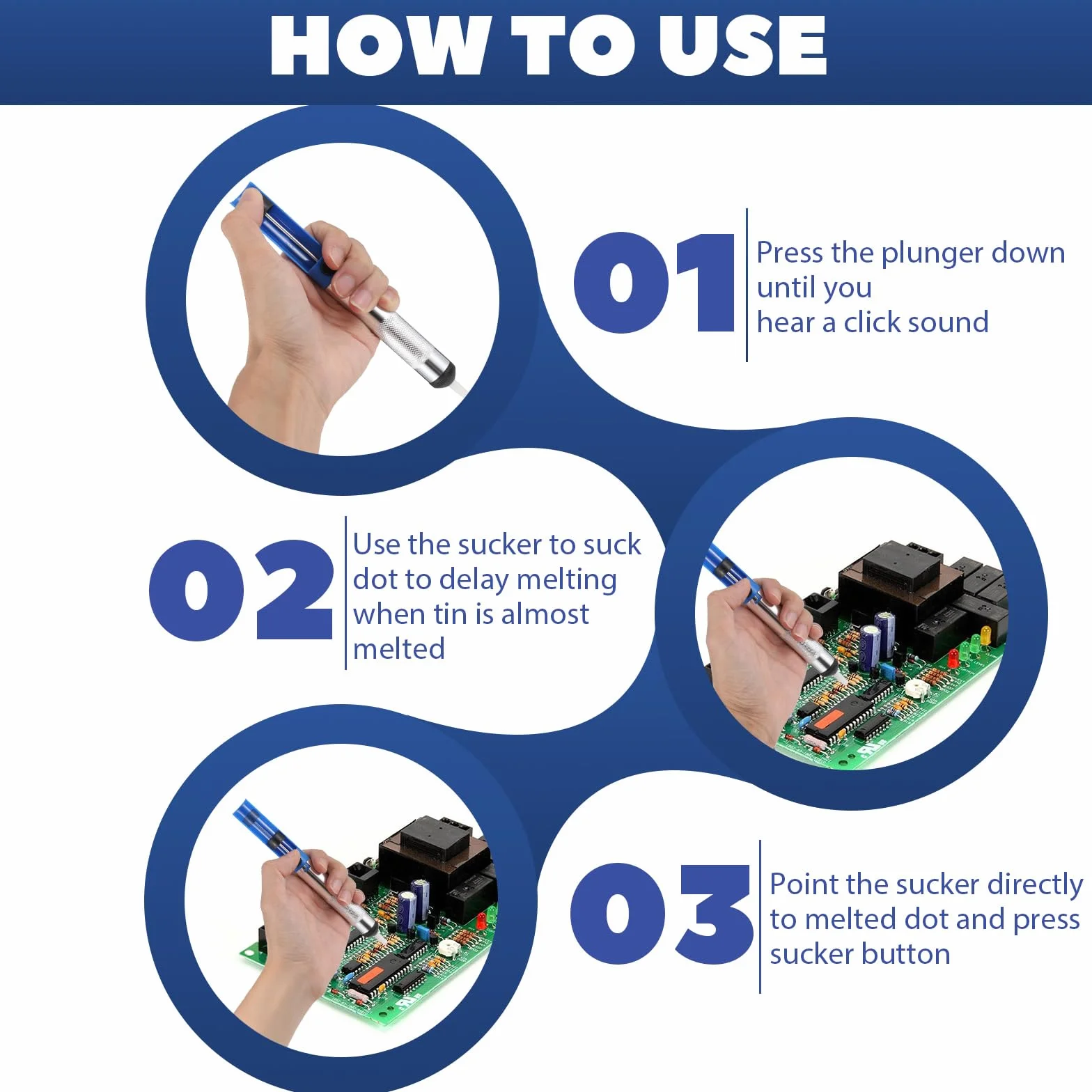 HOW TO USE

01

Press the plunger down until you hear a click sound

02

Use the sucker to suck dot to delay melting when tin is almost melted

03

Point the sucker directly to melted dot and press sucker button