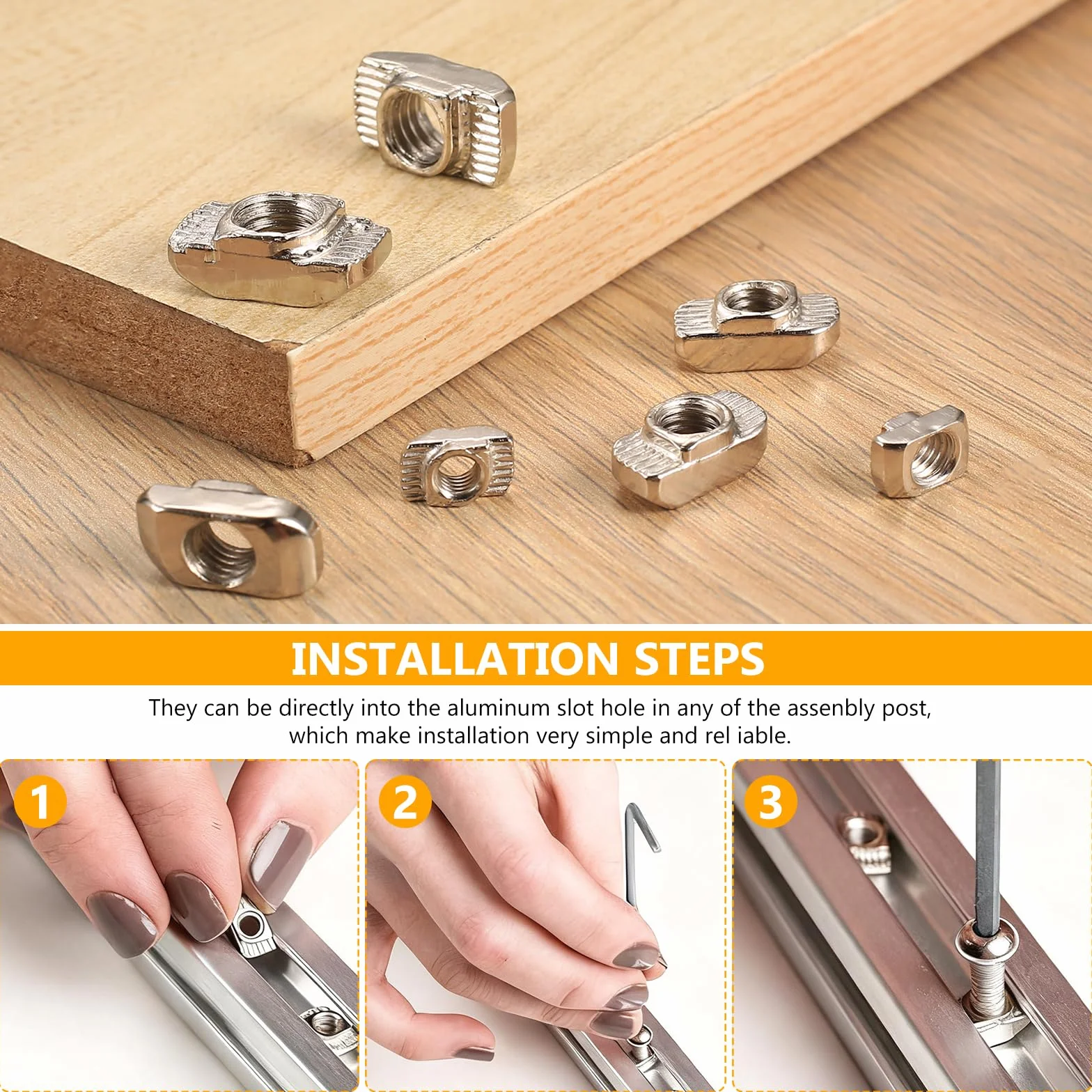 INSTALLATION STEPS

They can be directly into the aluminum slot hole in any of the assenbly post, which make installation very simple and rel iable.

1

2

3