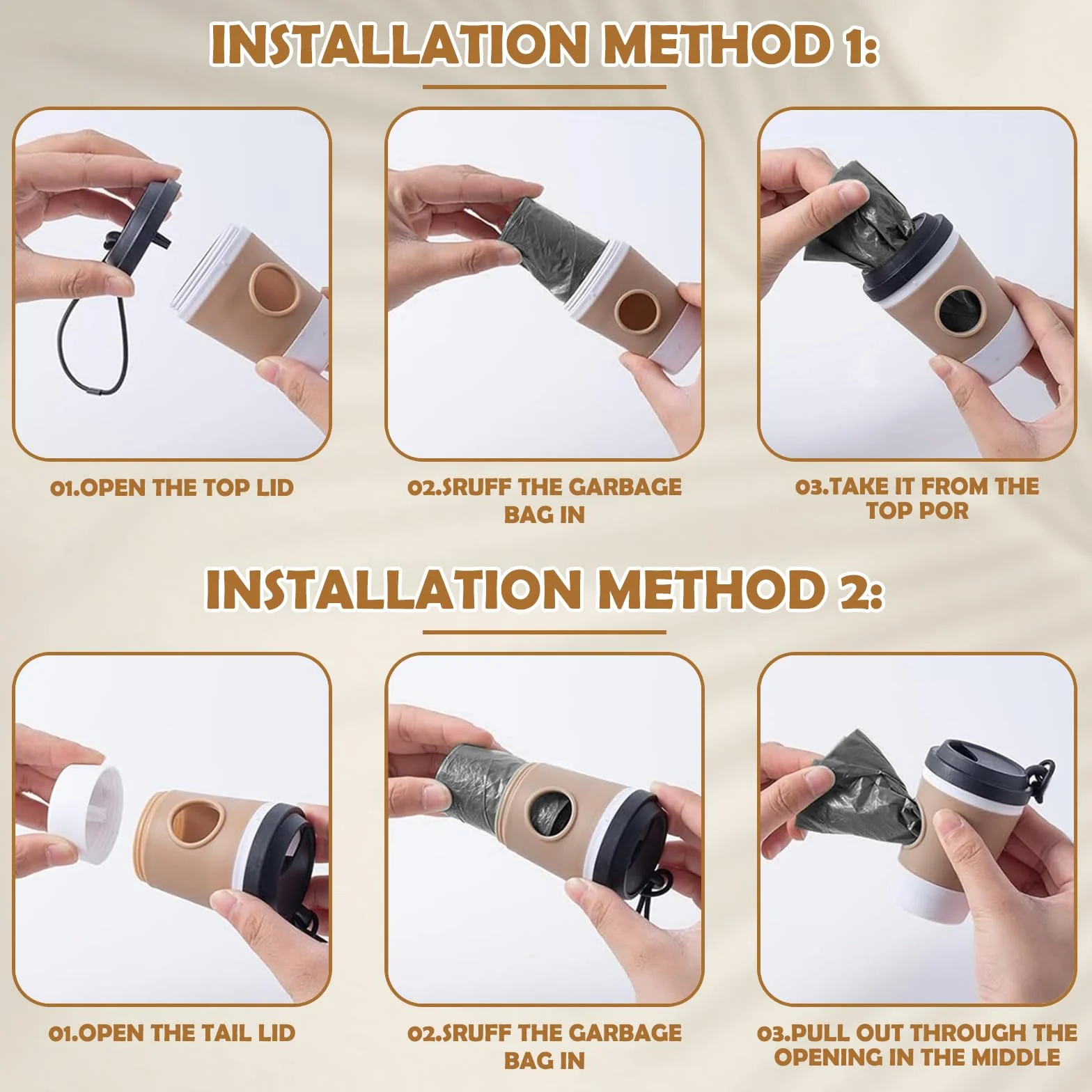 INSTALLATION METHOD 1:

01.OPEN THE TOP LID

02.SRUFF THE GARBAGE BAG IN

03.TAKE IT FROM THE TOP POR

INSTALLATION METHOD 2:

01.OPEN THE TAIL LID

02.SRUFF THE GARBAGE BAG IN

03.PULL OUT THROUGH THE OPENING IN THE MIDDLE