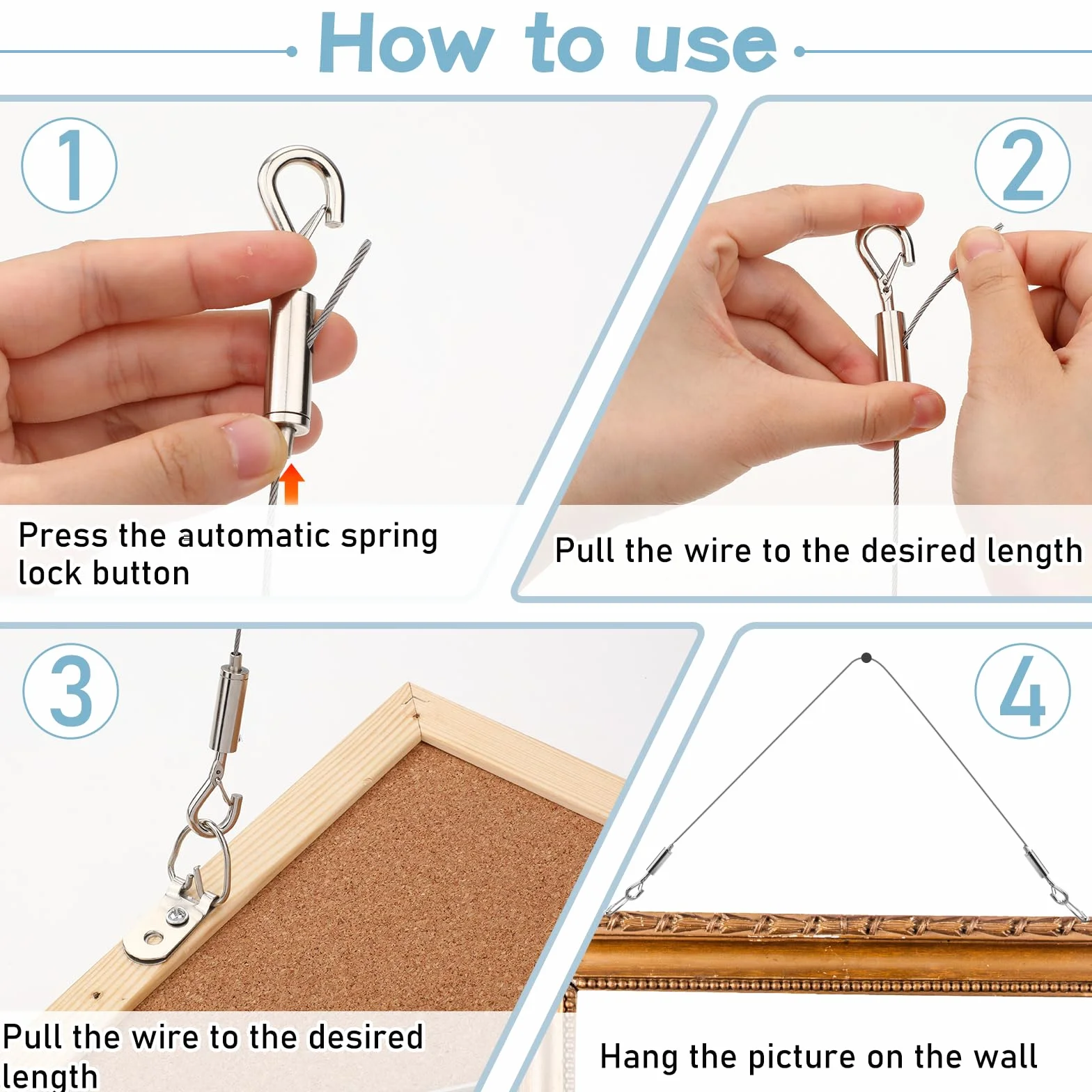 How to use

1

Press the automatic spring lock button

2

Pull the wire to the desired length

3

Pull the wire to the desired length

4

Hang the picture on the wall