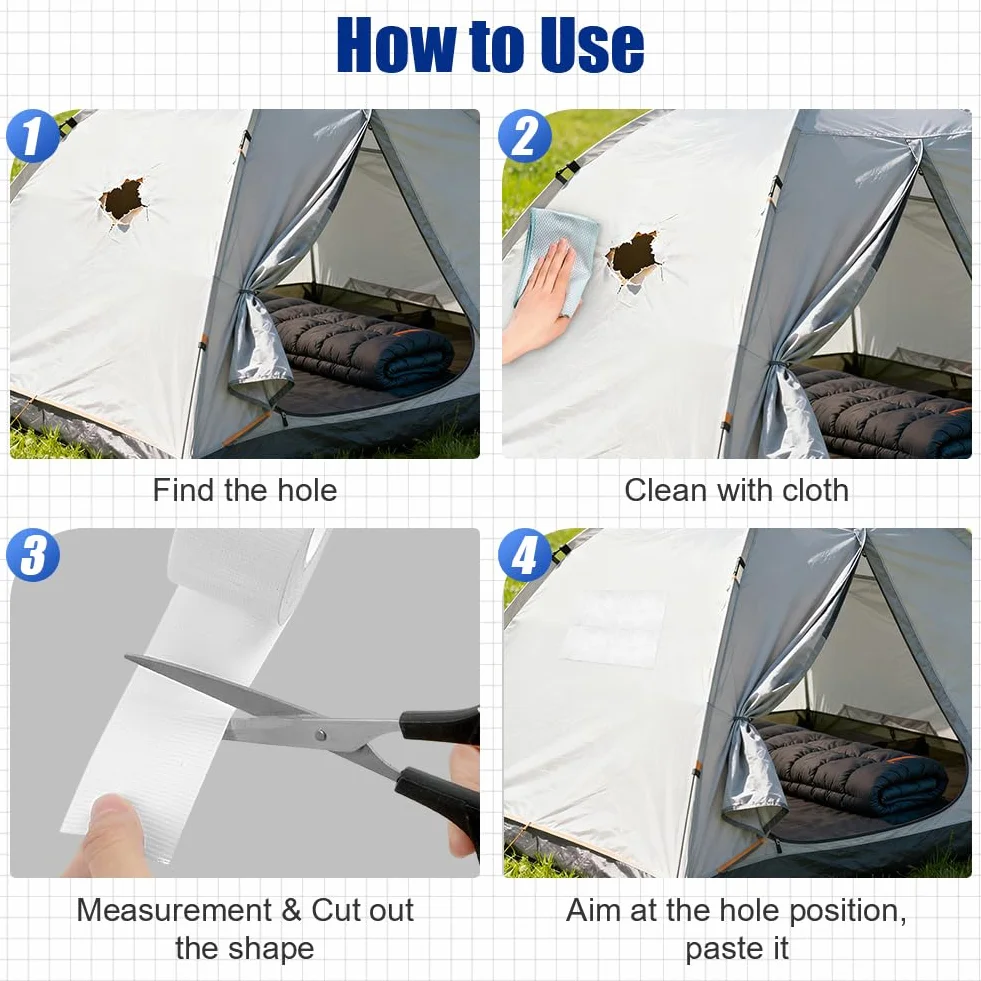 How to Use

1

Find the hole

2

Clean with cloth

3

Measurement & Cut out the shape

4

Aim at the hole position, paste it