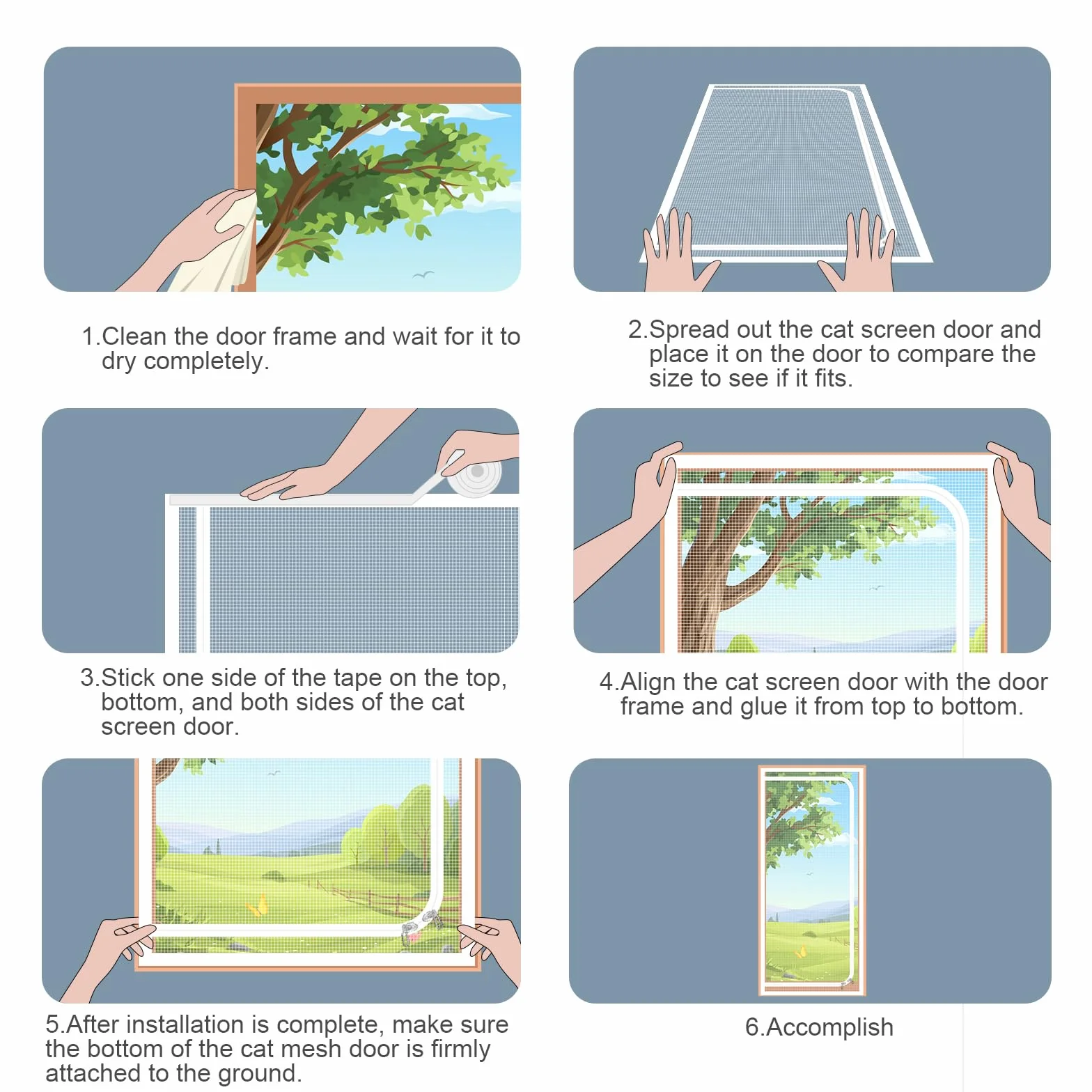 1.Clean the door frame and wait for it to dry completely.

2.Spread out the cat screen door and place it on the door to compare the size to see if it fits.

3.Stick one side of the tape on the top, bottom, and both sides of the cat screen door.

4.Align the cat screen door with the door frame and glue it from top to bottom.

5.After installation is complete, make sure the bottom of the cat mesh door is firmly attached to the ground.

6.Accomplish