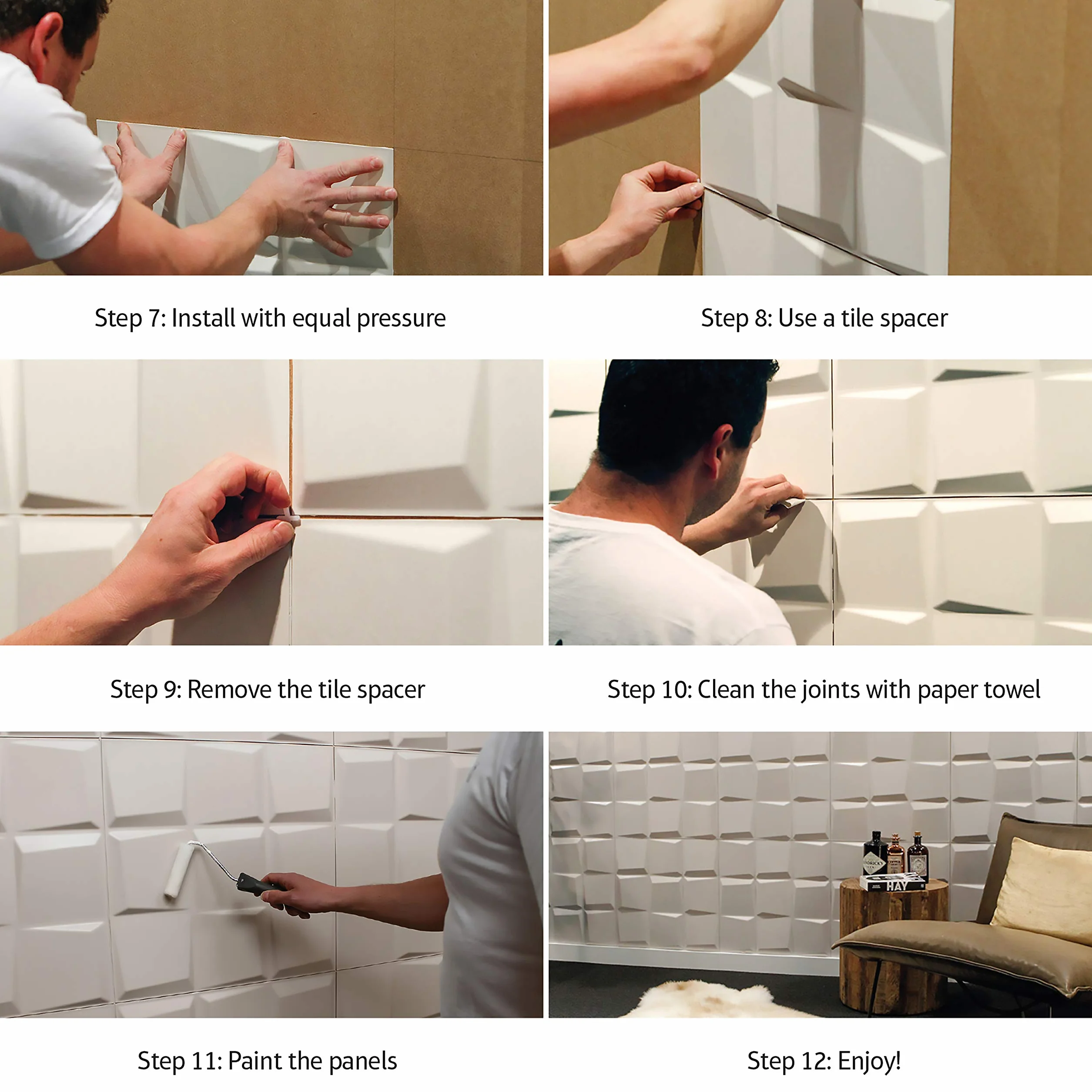 Step 7: Install with equal pressure

Step 8: Use a tile spacer

Step 9: Remove the tile spacer

Step 10: Clean the joints with paper towel

HAY

Step 11: Paint the panels

Step 12: Enjoy!