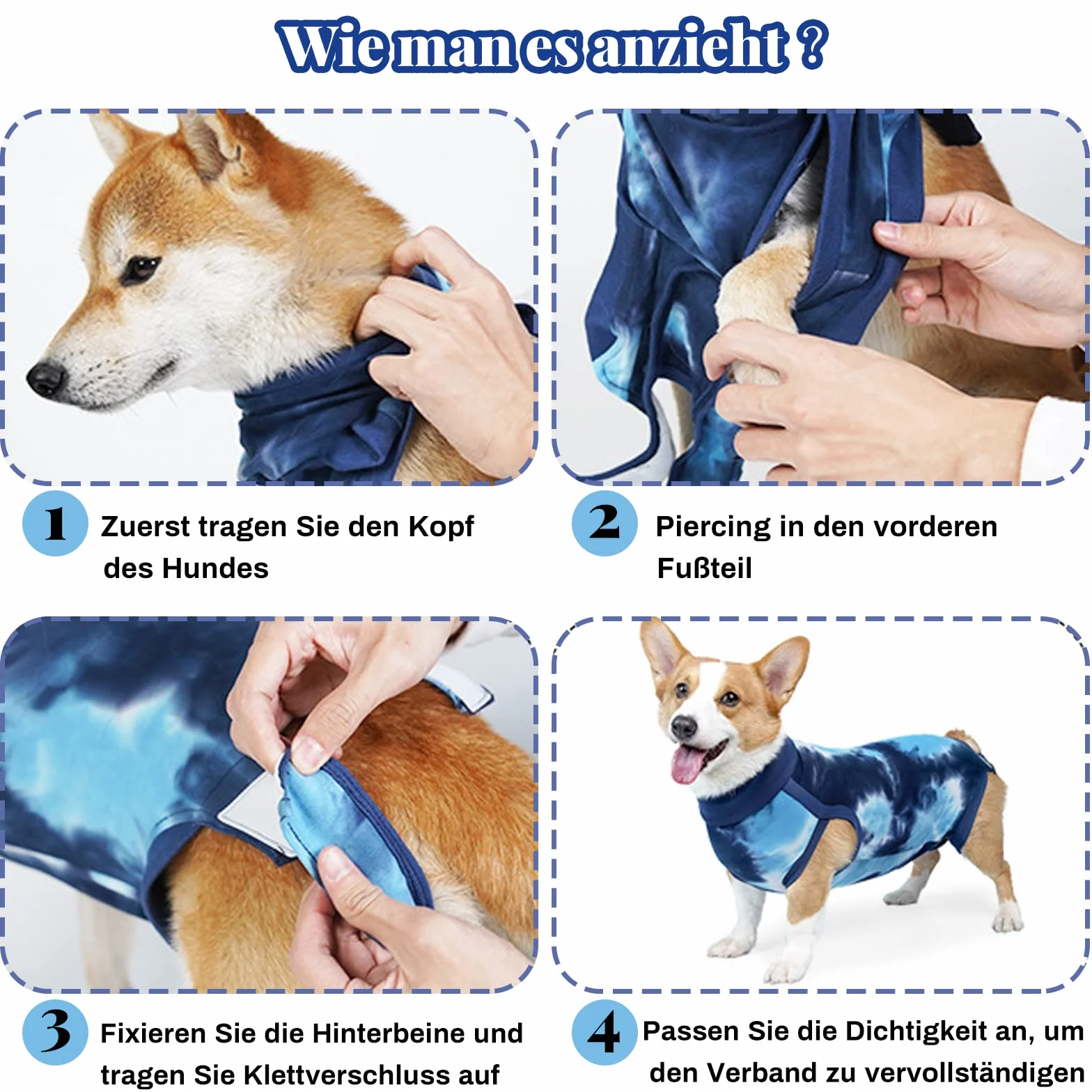 Wie man es anzieht ?

1 Zuerst tragen Sie den Kopf des Hundes

2 Piercing in den vorderen Fußteil

3 Fixieren Sie die Hinterbeine und tragen Sie Klettverschluss auf

4 Passen Sie die Dichtigkeit an, um den Verband zu vervollständigen