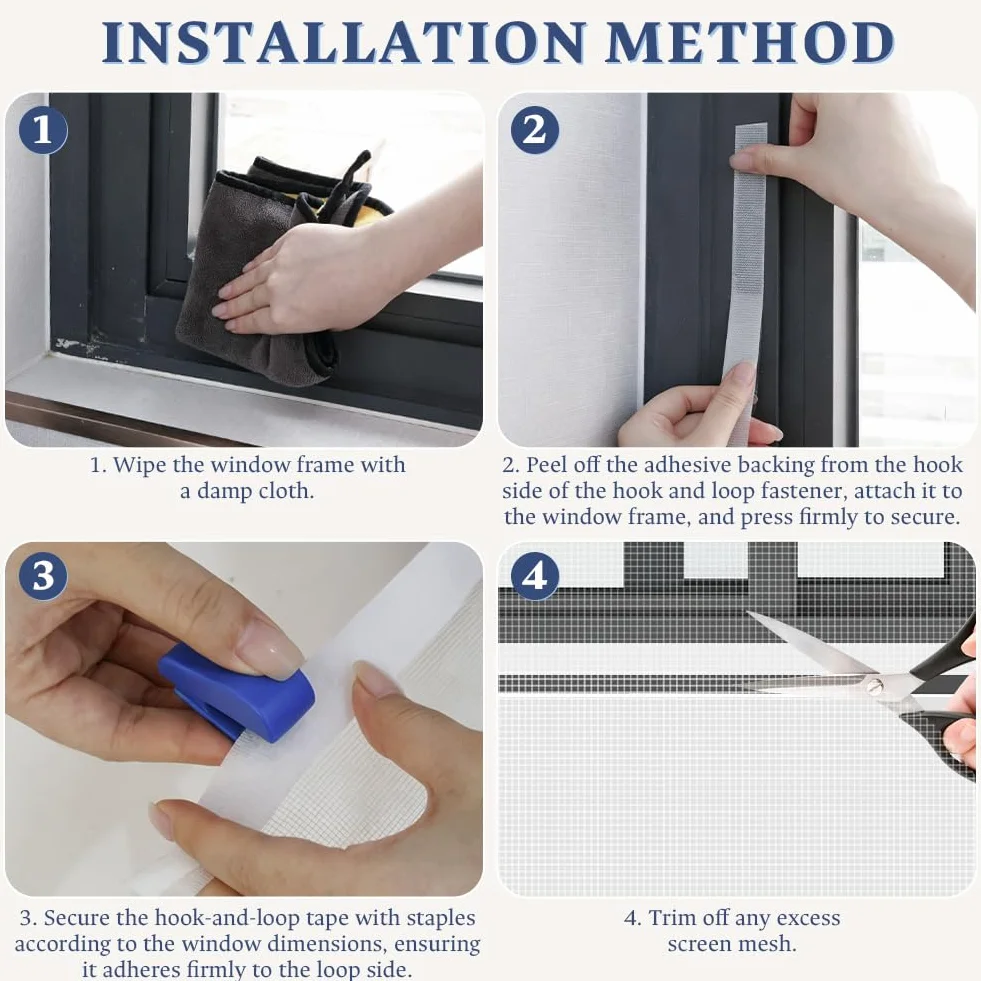 INSTALLATION METHOD

1

1. Wipe the window frame with a damp cloth.

2

2. Peel off the adhesive backing from the hook side of the hook and loop fastener, attach it to the window frame, and press firmly to secure.

3

3. Secure the hook-and-loop tape with staples according to the window dimensions, ensuring it adheres firmly to the loop side.

4

4. Trim off any excess screen mesh.