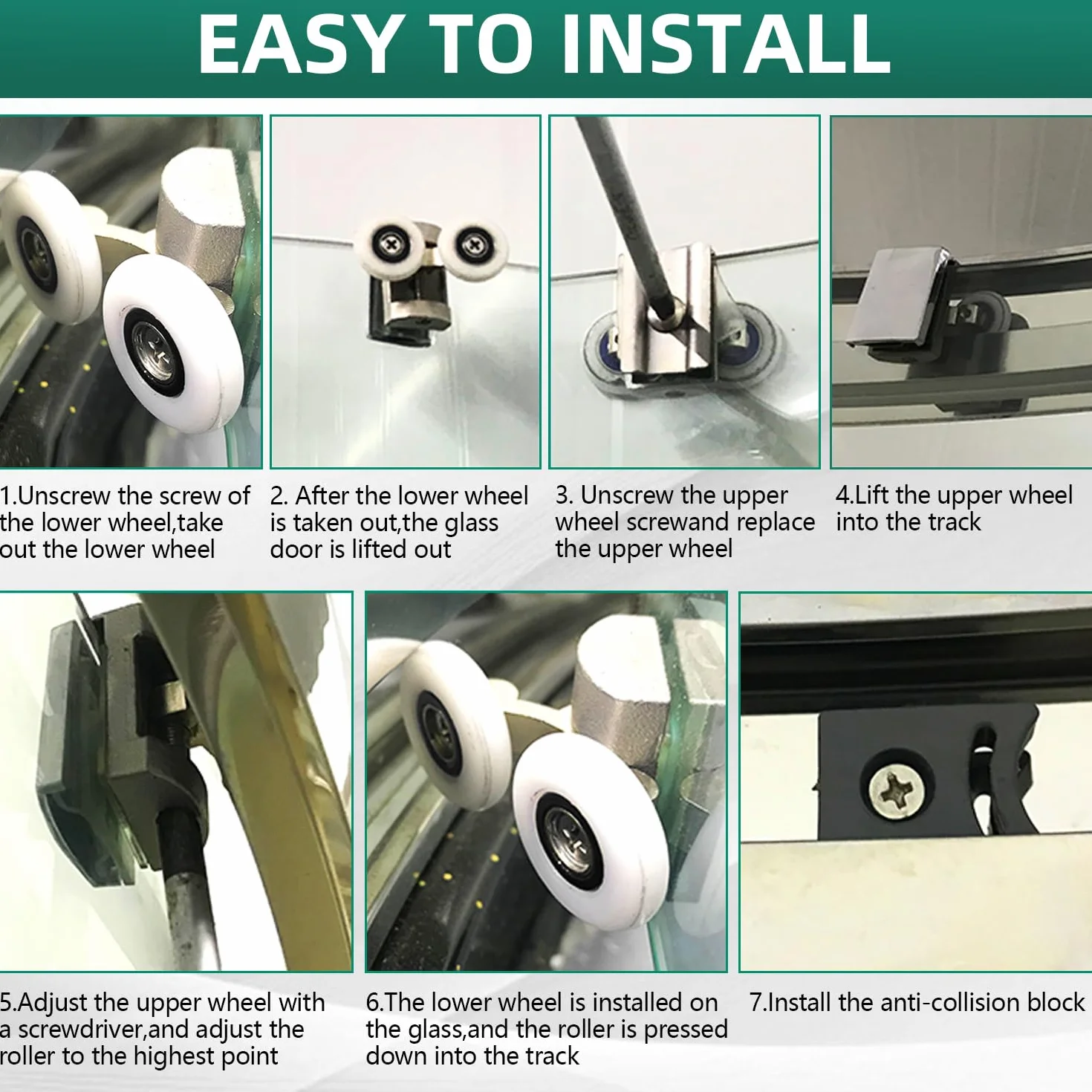 EASY TO INSTALL

1.Unscrew the screw of the lower wheel,take out the lower wheel

2. After the lower wheel is taken out,the glass door is lifted out

3. Unscrew the upper wheel screwand replace the upper wheel

4.Lift the upper wheel into the track

5.Adjust the upper wheel with a screwdriver,and adjust the roller to the highest point

6.The lower wheel is installed on the glass,and the roller is pressed down into the track

7.Install the anti-collision block