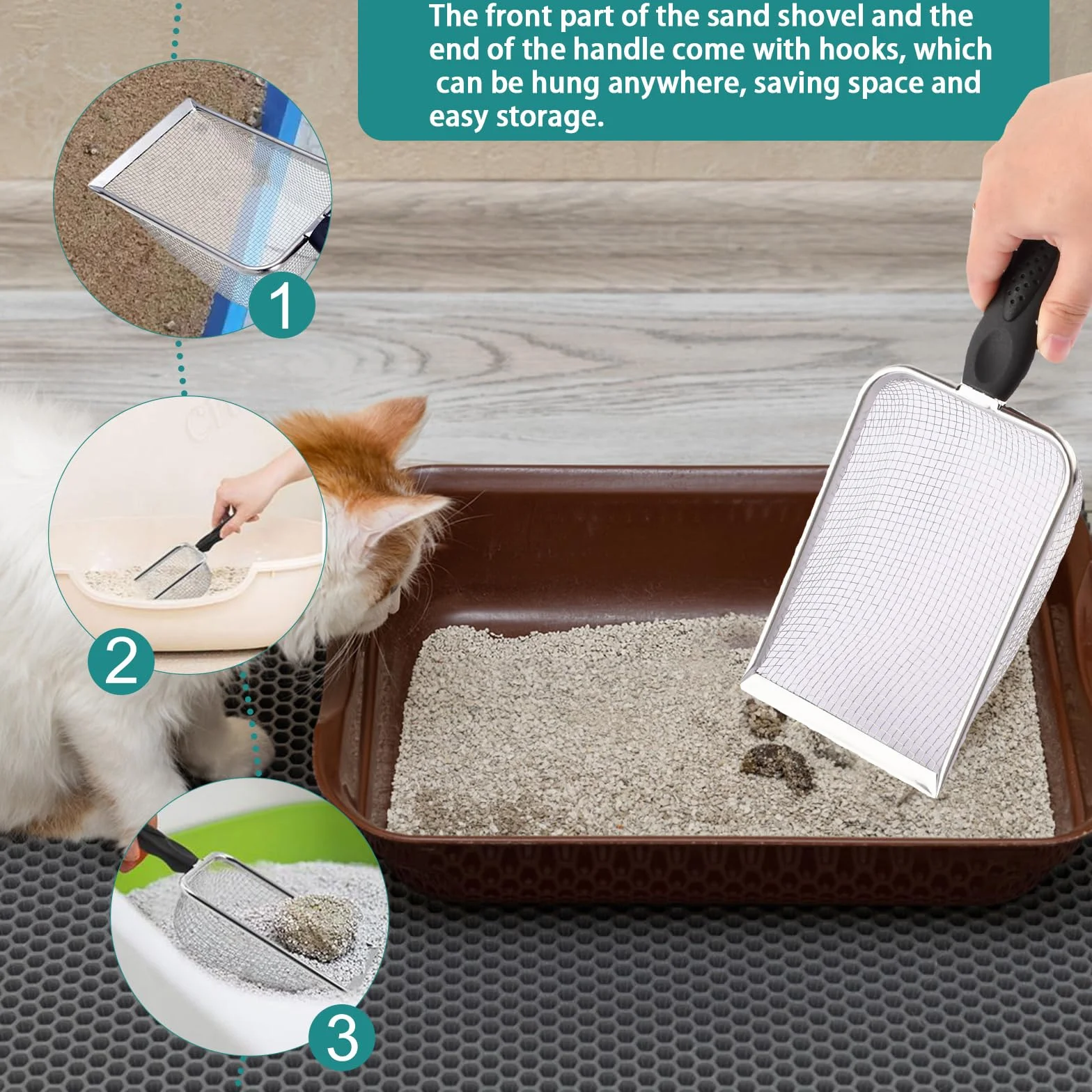 The front part of the sand shovel and the end of the handle come with hooks, which can be hung anywhere, saving space and easy storage.

1

2

3