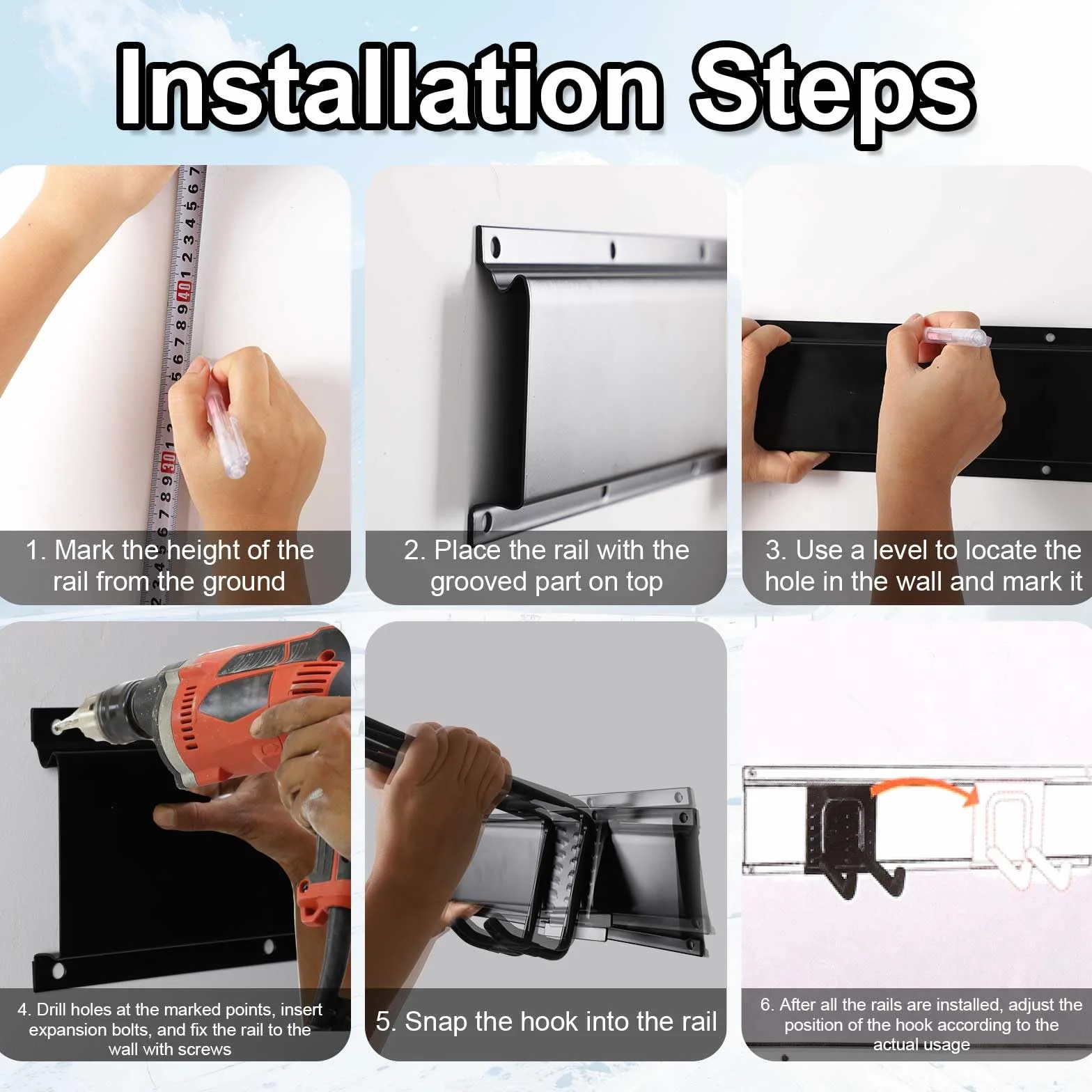 Installation Steps

1. Mark the height of the rail from the ground

2. Place the rail with the grooved part on top

3. Use a level to locate the hole in the wall and mark it

4. Drill holes at the marked points, insert expansion bolts, and fix the rail to the wall with screws

5. Snap the hook into the rail

6. After all the rails are installed, adjust the position of the hook according to the actual usage