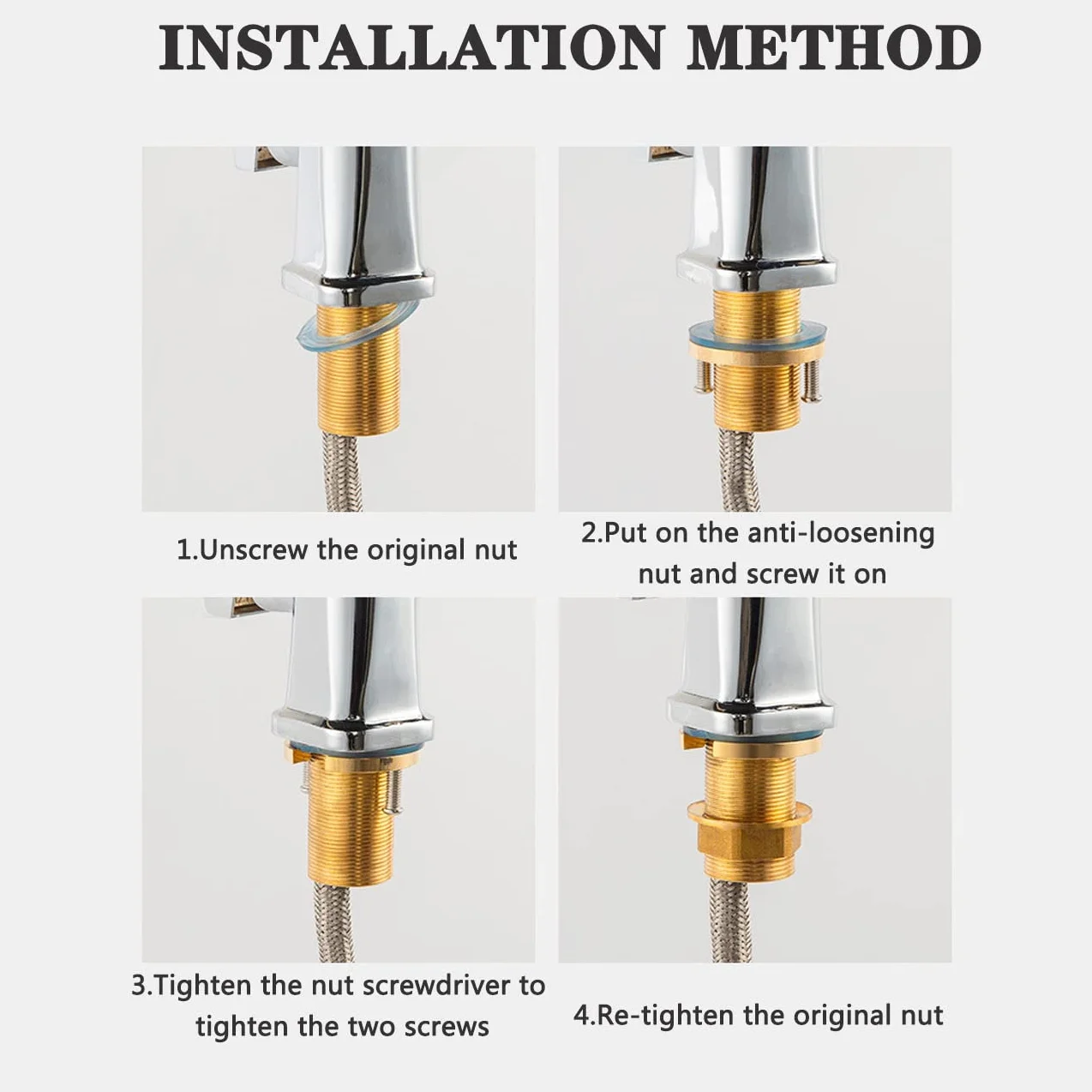 INSTALLATION METHOD

1.Unscrew the original nut

2.Put on the anti-loosening nut and screw it on

3.Tighten the nut screwdriver to tighten the two screws

4.Re-tighten the original nut