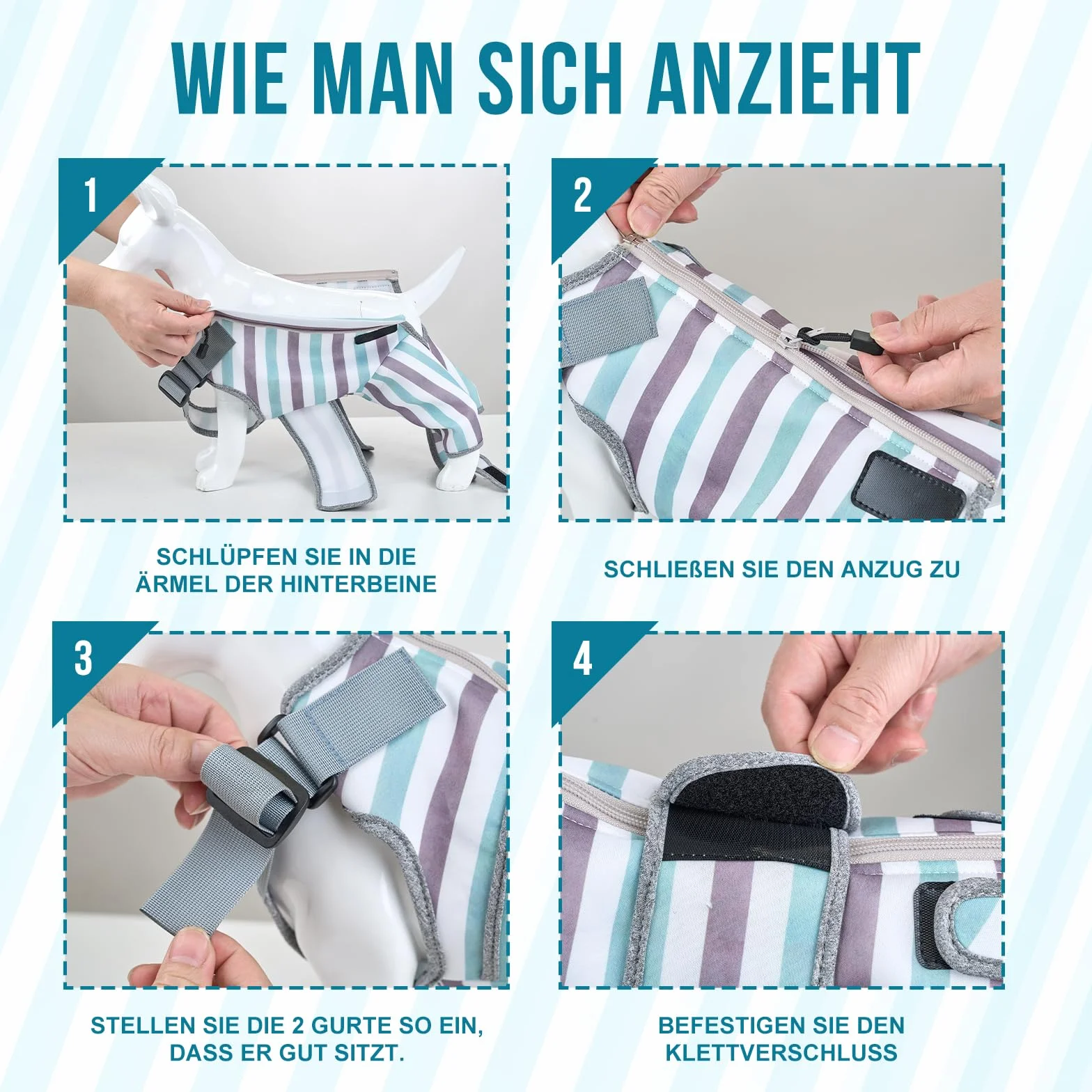 WIE MAN SICH ANZIEHT

1

SCHLÜPFEN SIE IN DIE ÄRMEL DER HINTERBEINE

2

SCHLIEßEN SIE DEN ANZUG ZU

3

STELLEN SIE DIE 2 GURTE SO EIN, DASS ER GUT SITZT.

4

BEFESTIGEN SIE DEN KLETTVERSCHLUSS