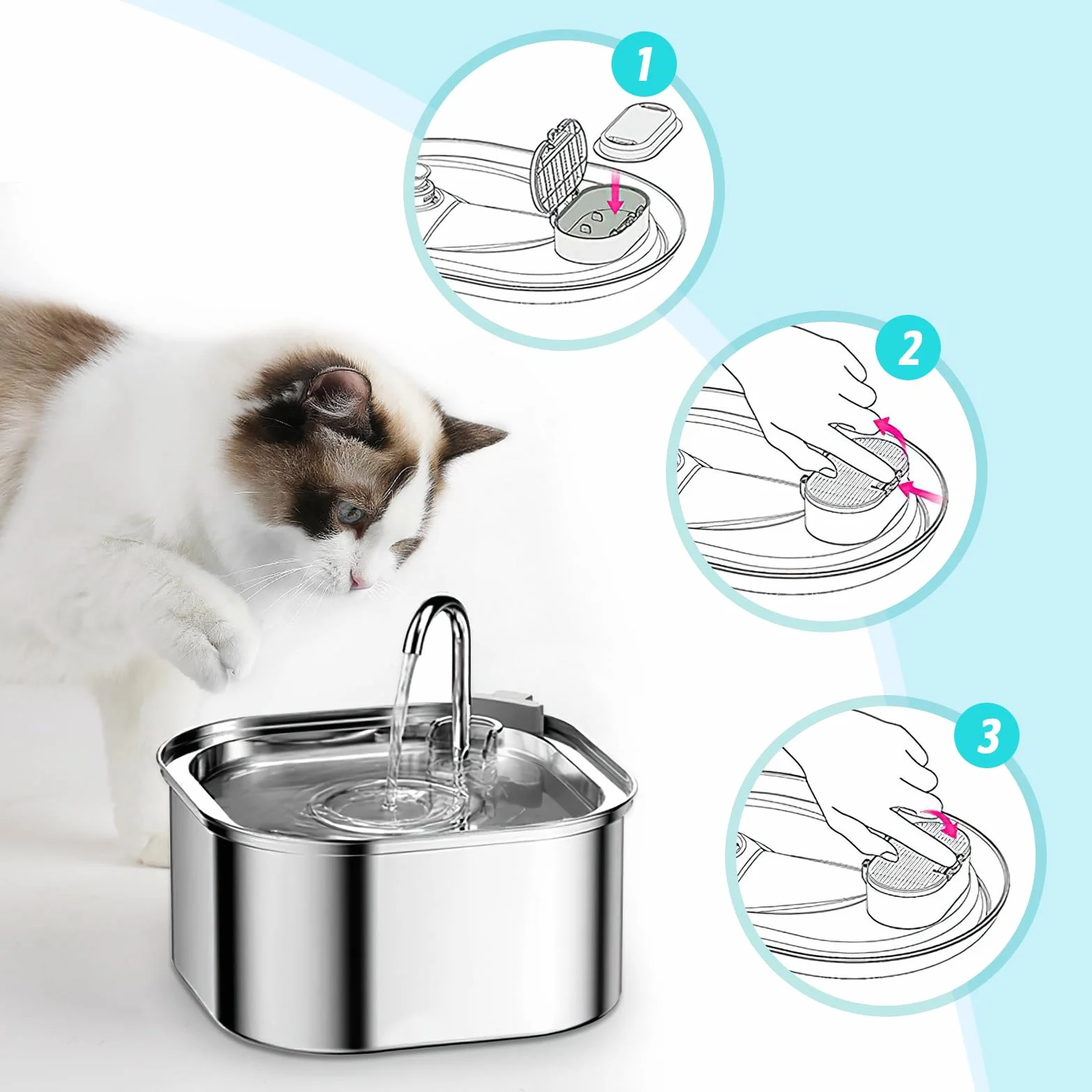 1

2

3