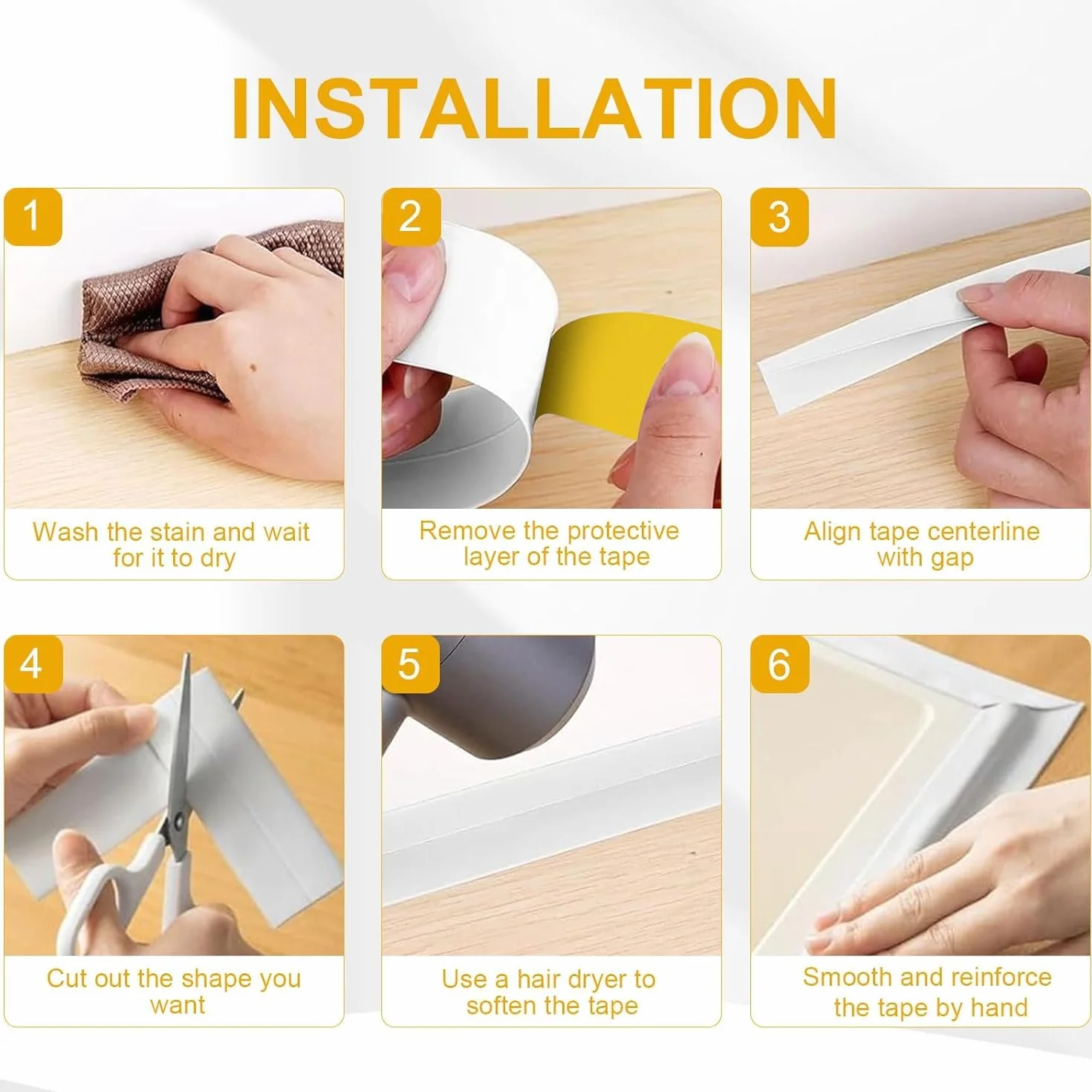 INSTALLATION

1

Wash the stain and wait for it to dry

2

Remove the protective layer of the tape

3

Align tape centerline with gap

4

Cut out the shape you want

5

Use a hair dryer to soften the tape

6

Smooth and reinforce the tape by hand