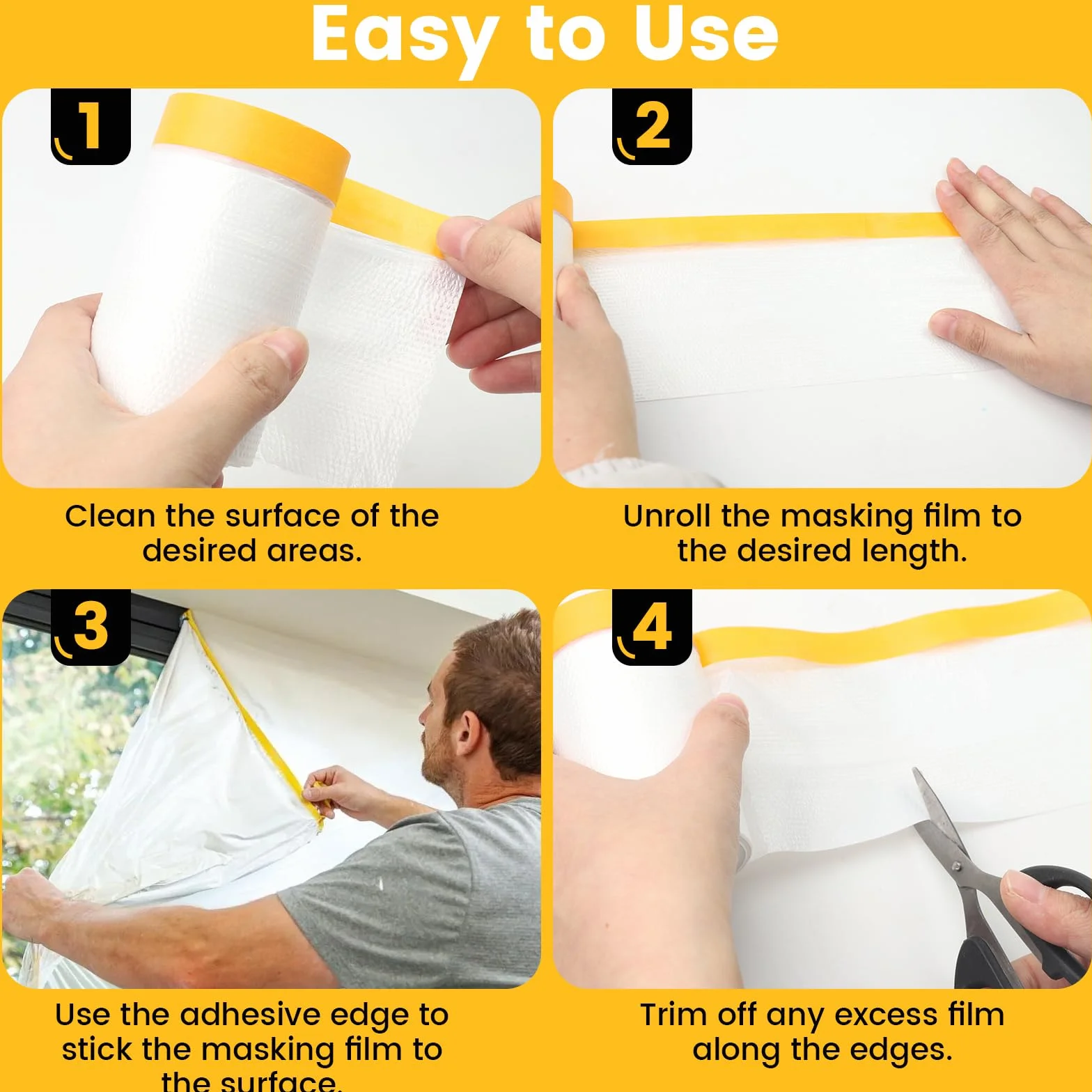 Easy to Use

1

Clean the surface of the desired areas.

2

Unroll the masking film to the desired length.

3

Use the adhesive edge to stick the masking film to the surface.

4

Trim off any excess film along the edges.