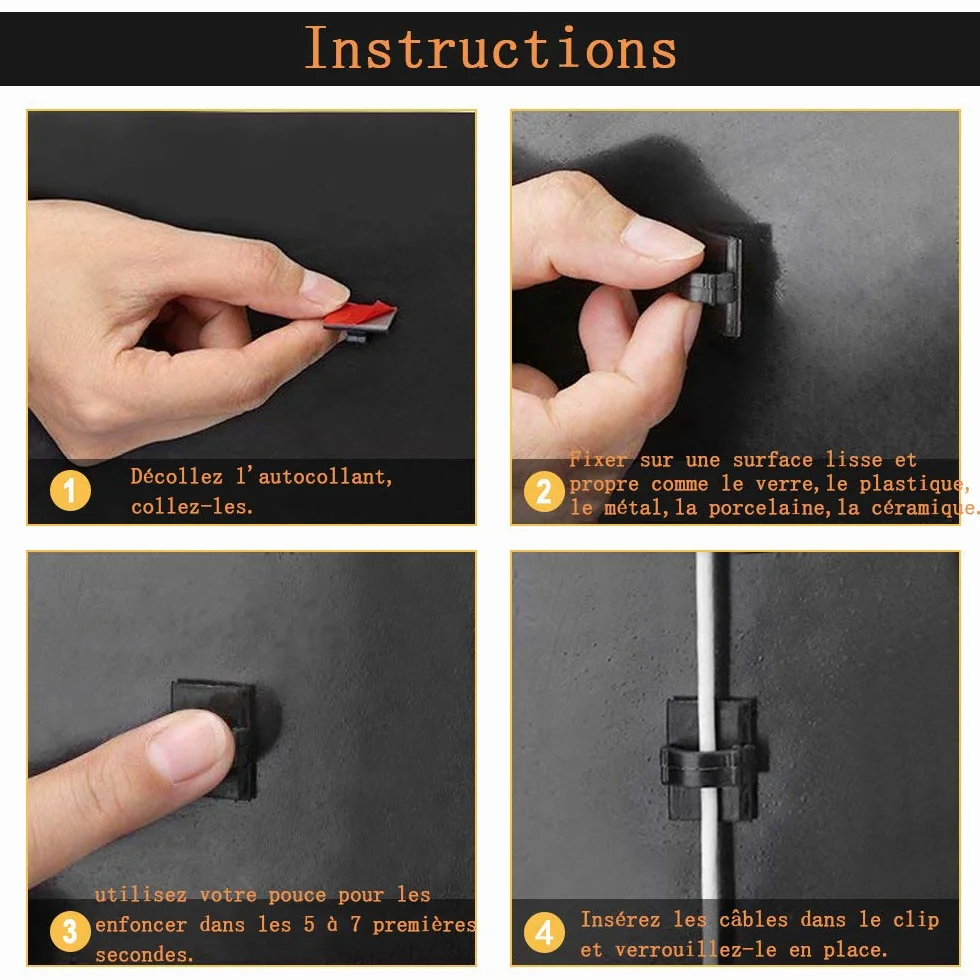 Instructions

1 Décollez l'autocollant, collez-les.

2 Fixer sur une surface lisse et propre comme le verre, le plastique, le métal, la porcelaine, la céramique.

3 utilisez votre pouce pour les enfoncer dans les 5 à 7 premières secondes.

4 Insérez les câbles dans le clip et verrouillez-le en place.