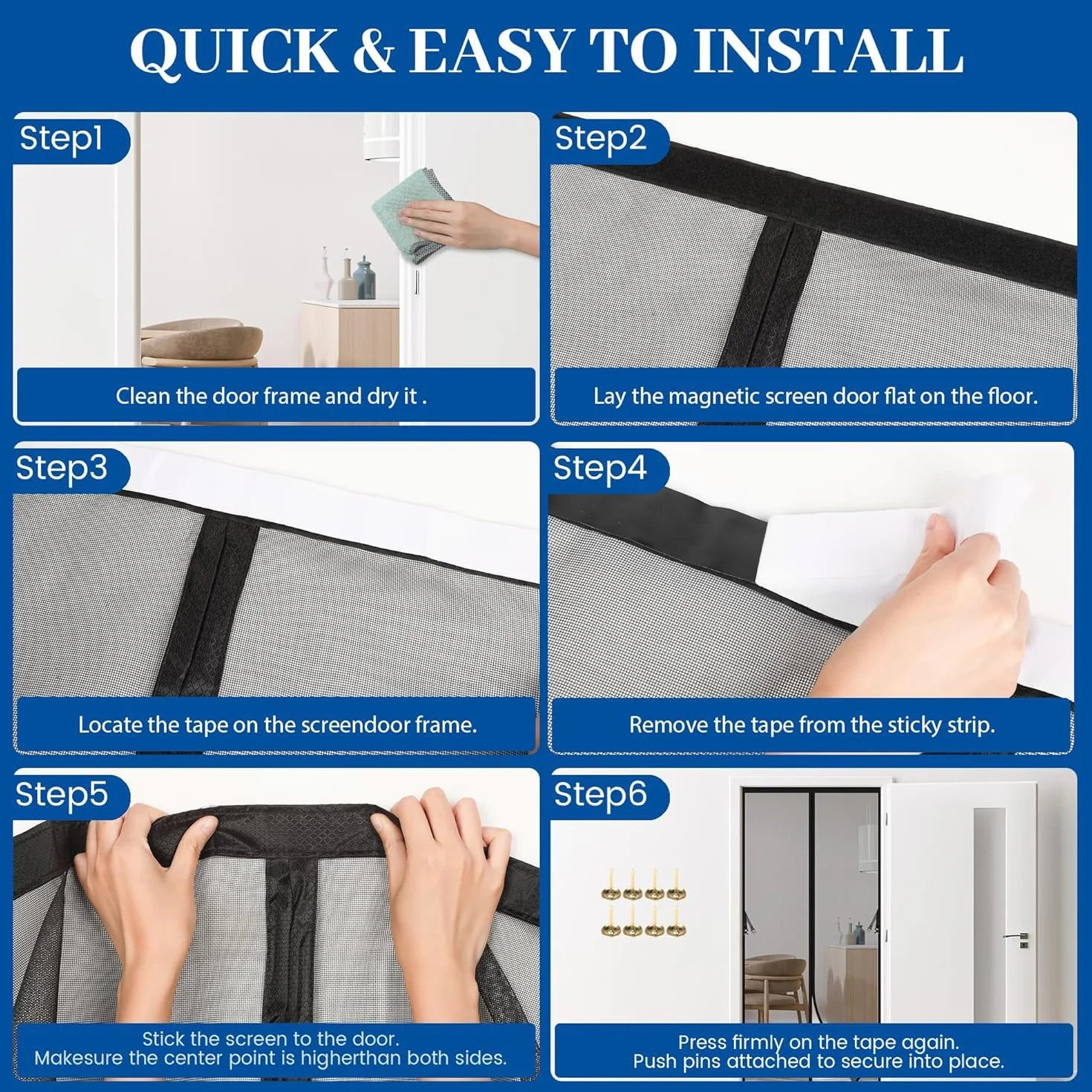 QUICK & EASY TO INSTALL

Step1

Clean the door frame and dry it .

Step2

Lay the magnetic screen door flat on the floor.

Step3

Locate the tape on the screendoor frame.

Step4

Remove the tape from the sticky strip.

Step5

Stick the screen to the door.
Makesure the center point is higherthan both sides.

Step6

Press firmly on the tape again.
Push pins attached to secure into place.