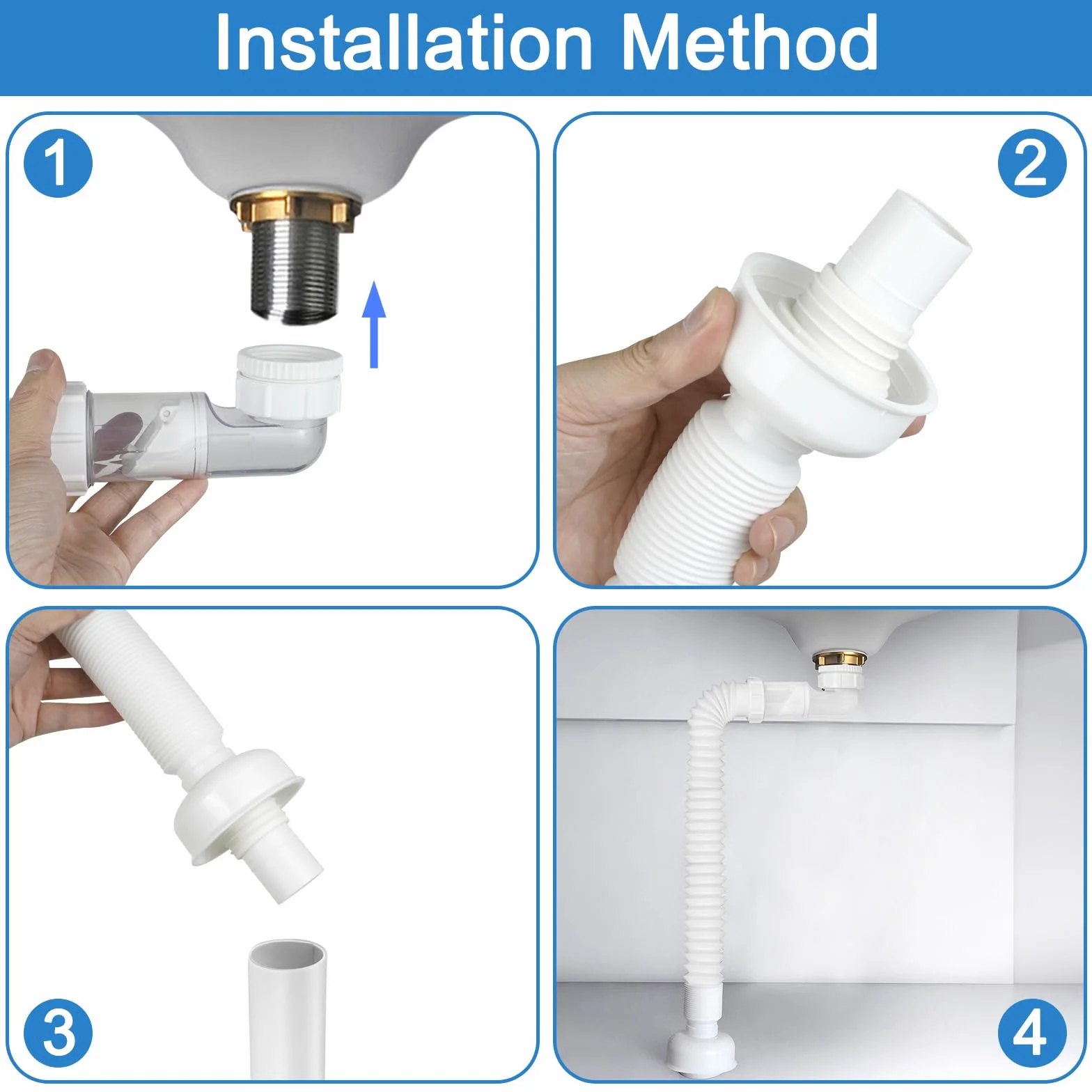 Installation Method

1

2

3

4