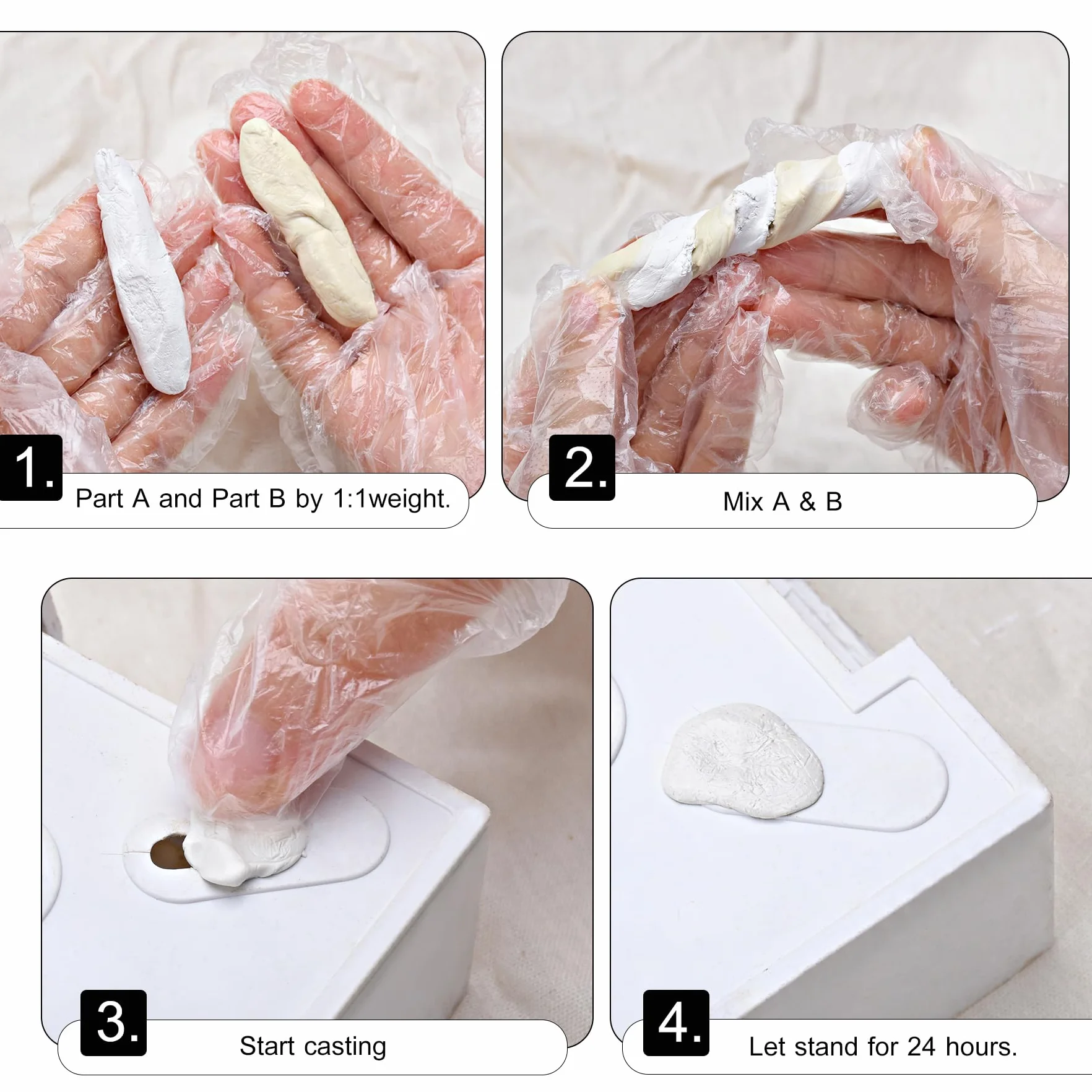 1. Part A and Part B by 1:1weight.

2. Mix A & B

3. Start casting

4. Let stand for 24 hours.