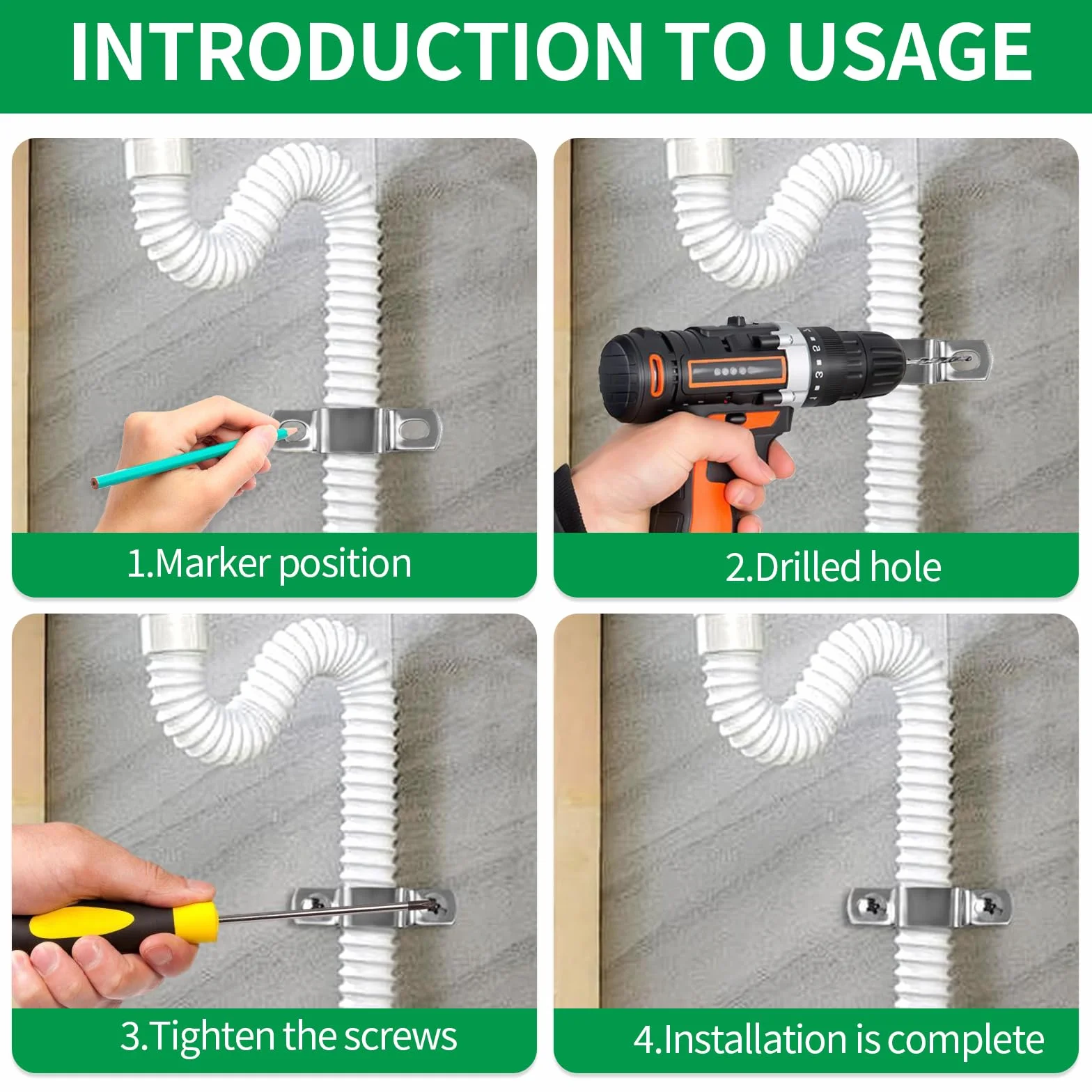 INTRODUCTION TO USAGE

1.Marker position

2.Drilled hole

3.Tighten the screws

4.Installation is complete