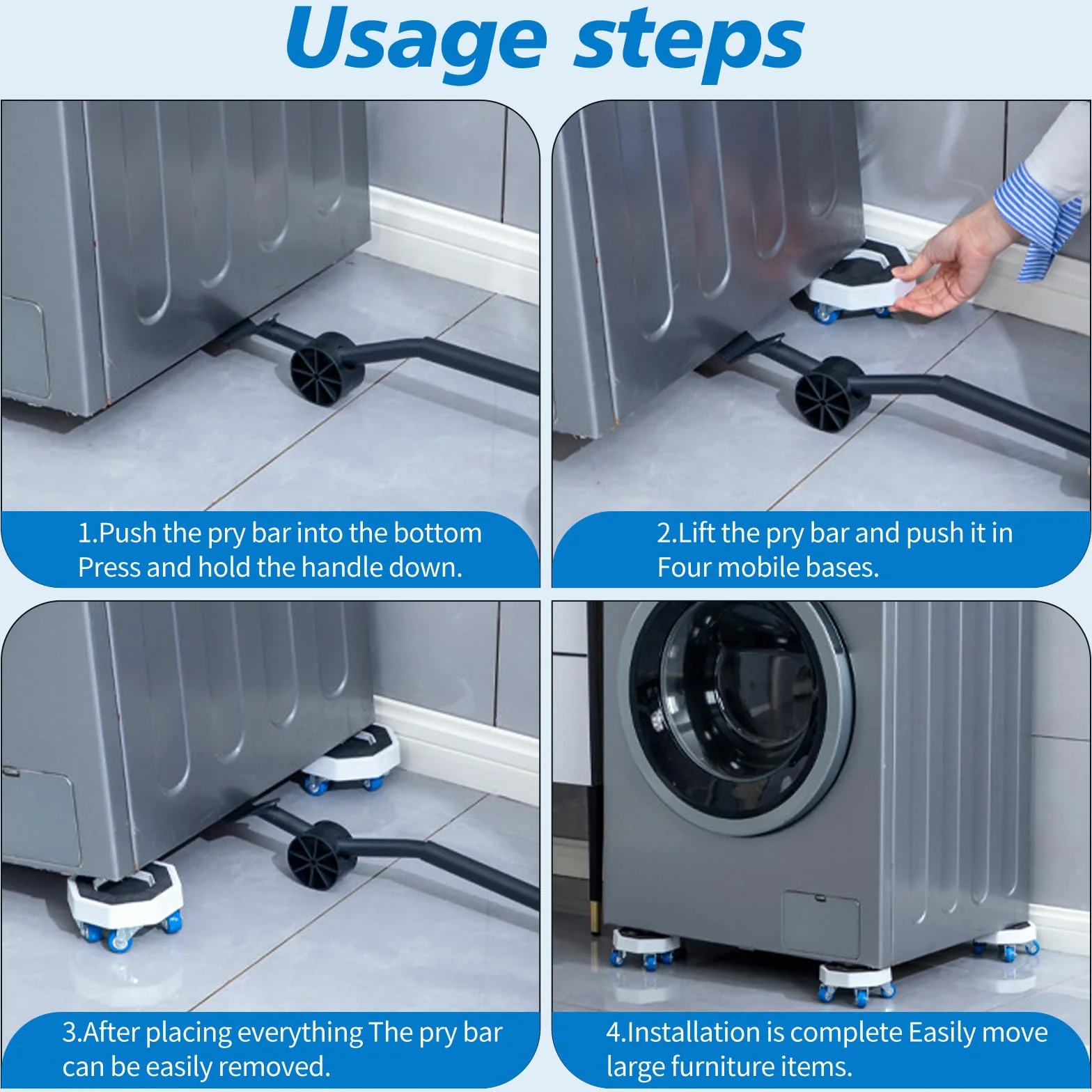 Usage steps

1.Push the pry bar into the bottom Press and hold the handle down.

2.Lift the pry bar and push it in Four mobile bases.

3.After placing everything The pry bar can be easily removed.

4.Installation is complete Easily move large furniture items.