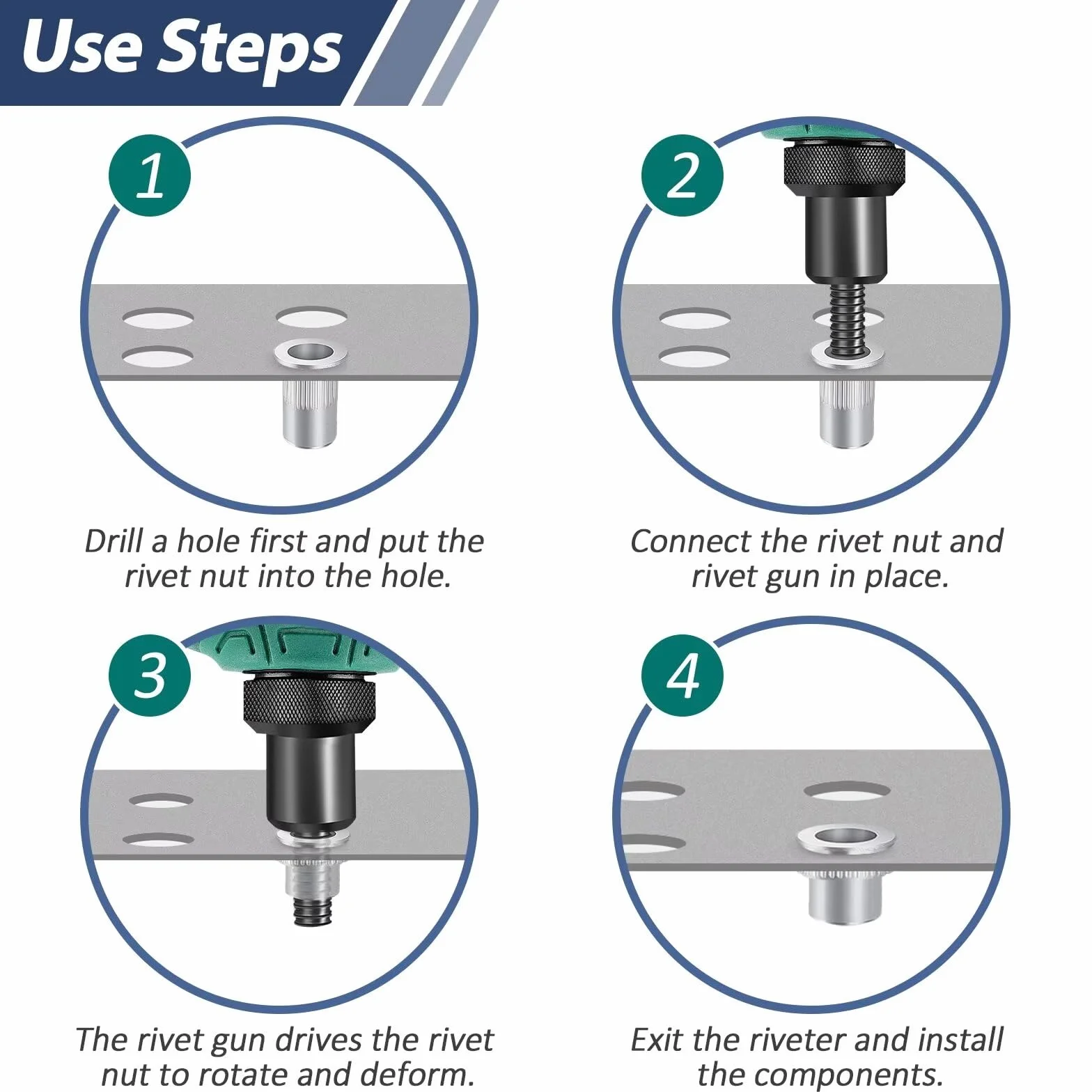 Use Steps

1

Drill a hole first and put the rivet nut into the hole.

2

Connect the rivet nut and rivet gun in place.

3

The rivet gun drives the rivet nut to rotate and deform.

4

Exit the riveter and install the components.