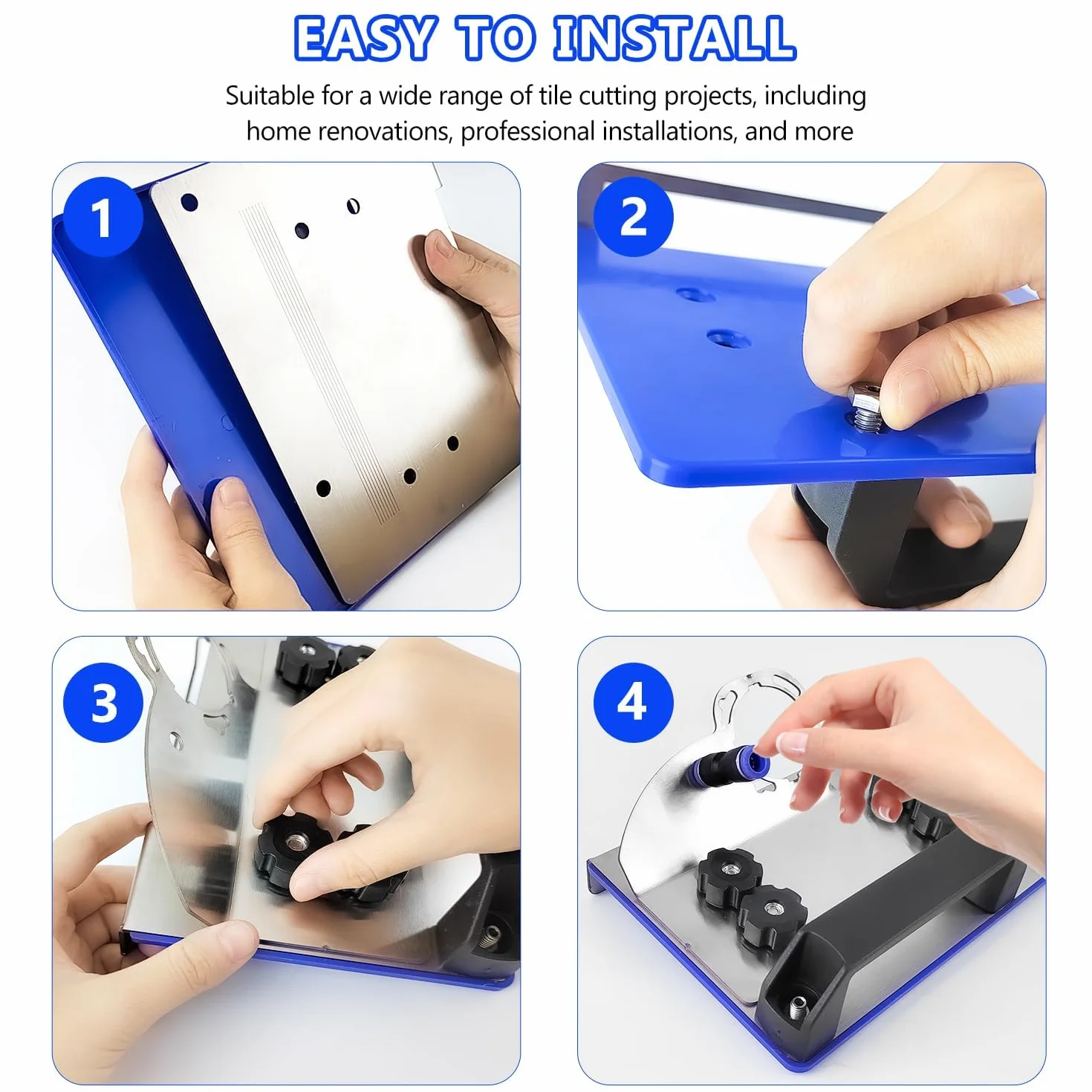 EASY TO INSTALL

Suitable for a wide range of tile cutting projects, including home renovations, professional installations, and more

1

2

3

4