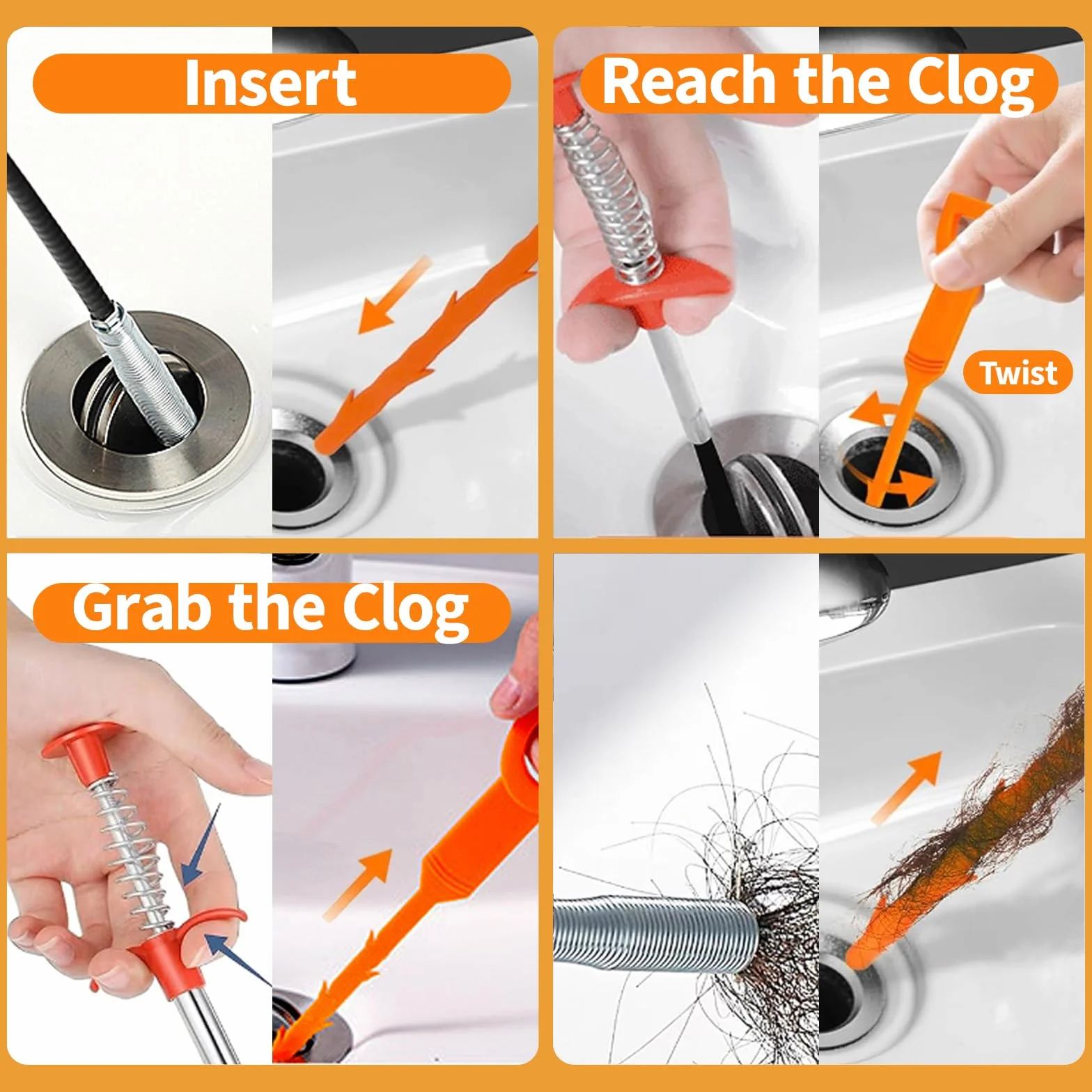 Insert

Reach the Clog

Twist

Grab the Clog