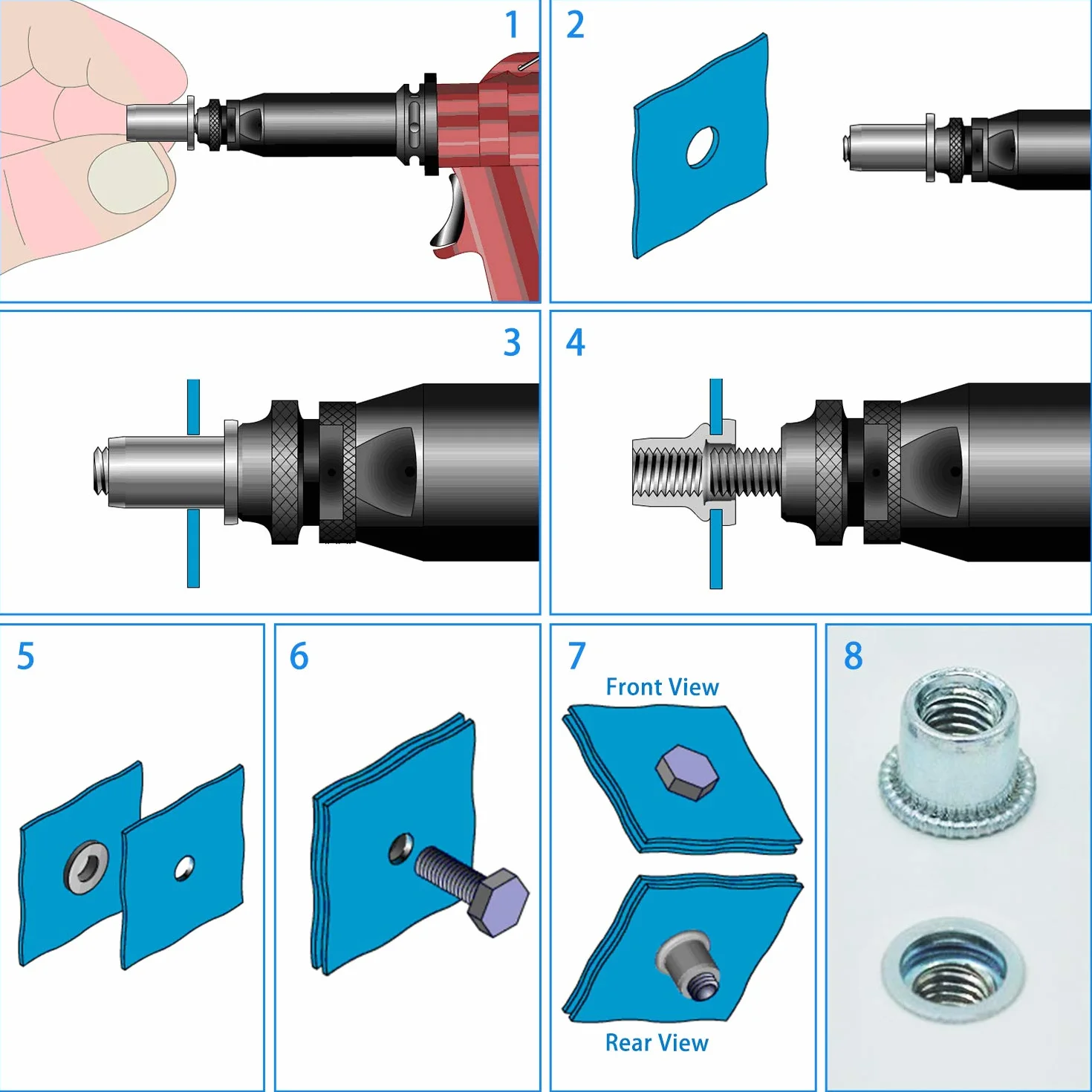 1

2

3

4

5

6

7
Front View

Rear View

8