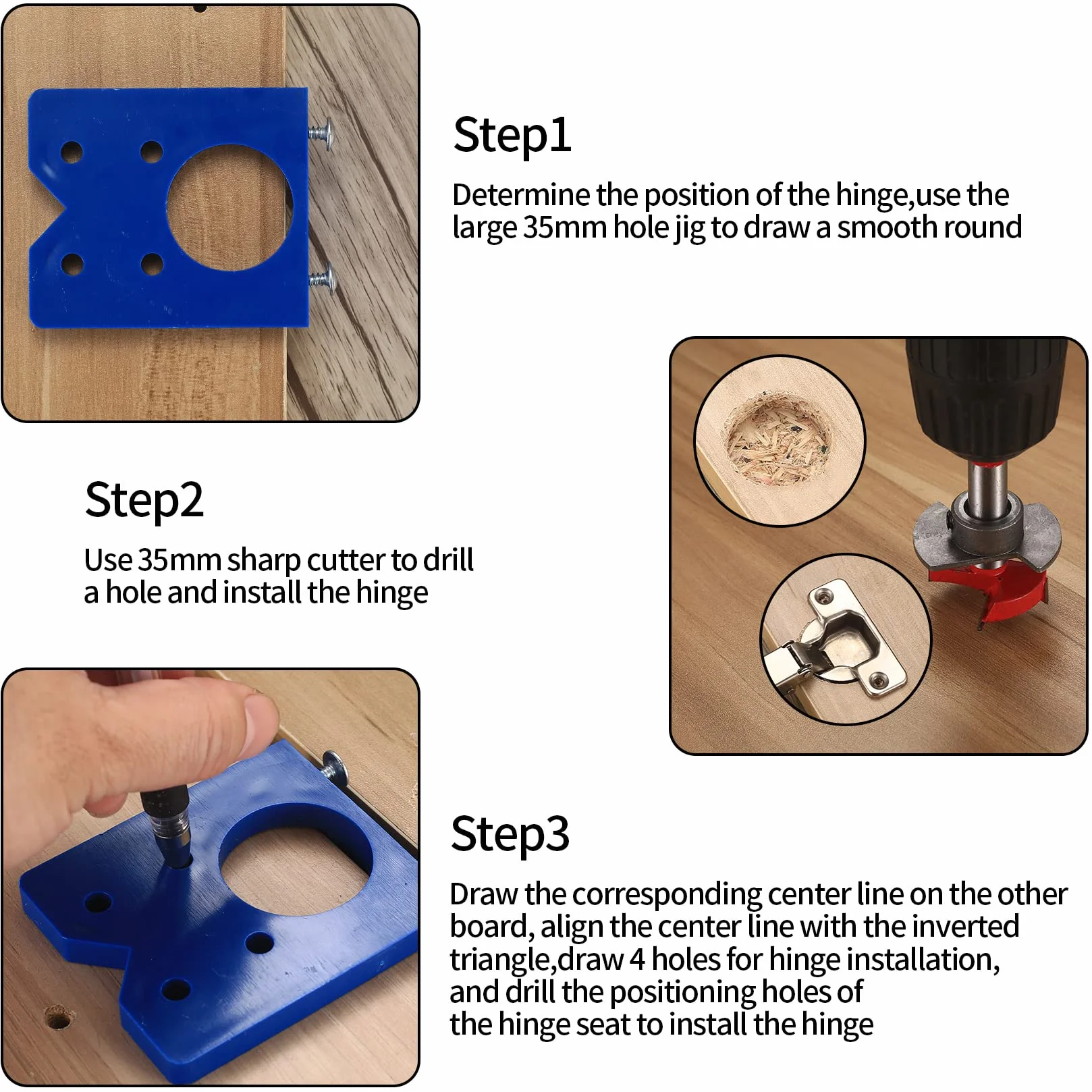 Step1

Determine the position of the hinge,use the large 35mm hole jig to draw a smooth round

Step2

Use 35mm sharp cutter to drill a hole and install the hinge

Step3

Draw the corresponding center line on the other board, align the center line with the inverted triangle,draw 4 holes for hinge installation, and drill the positioning holes of the hinge seat to install the hinge