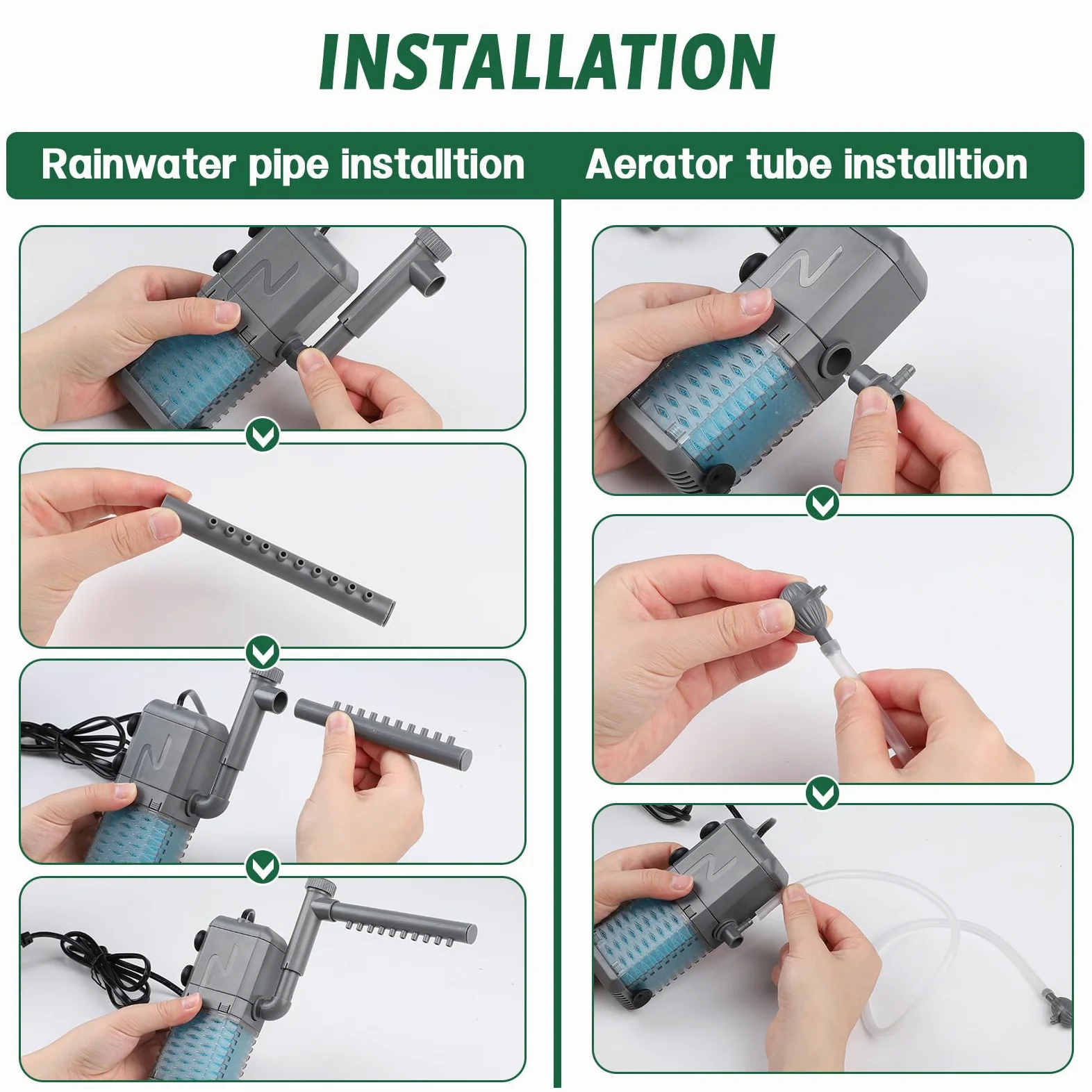 INSTALLATION

Rainwater pipe installtion

Aerator tube installtion