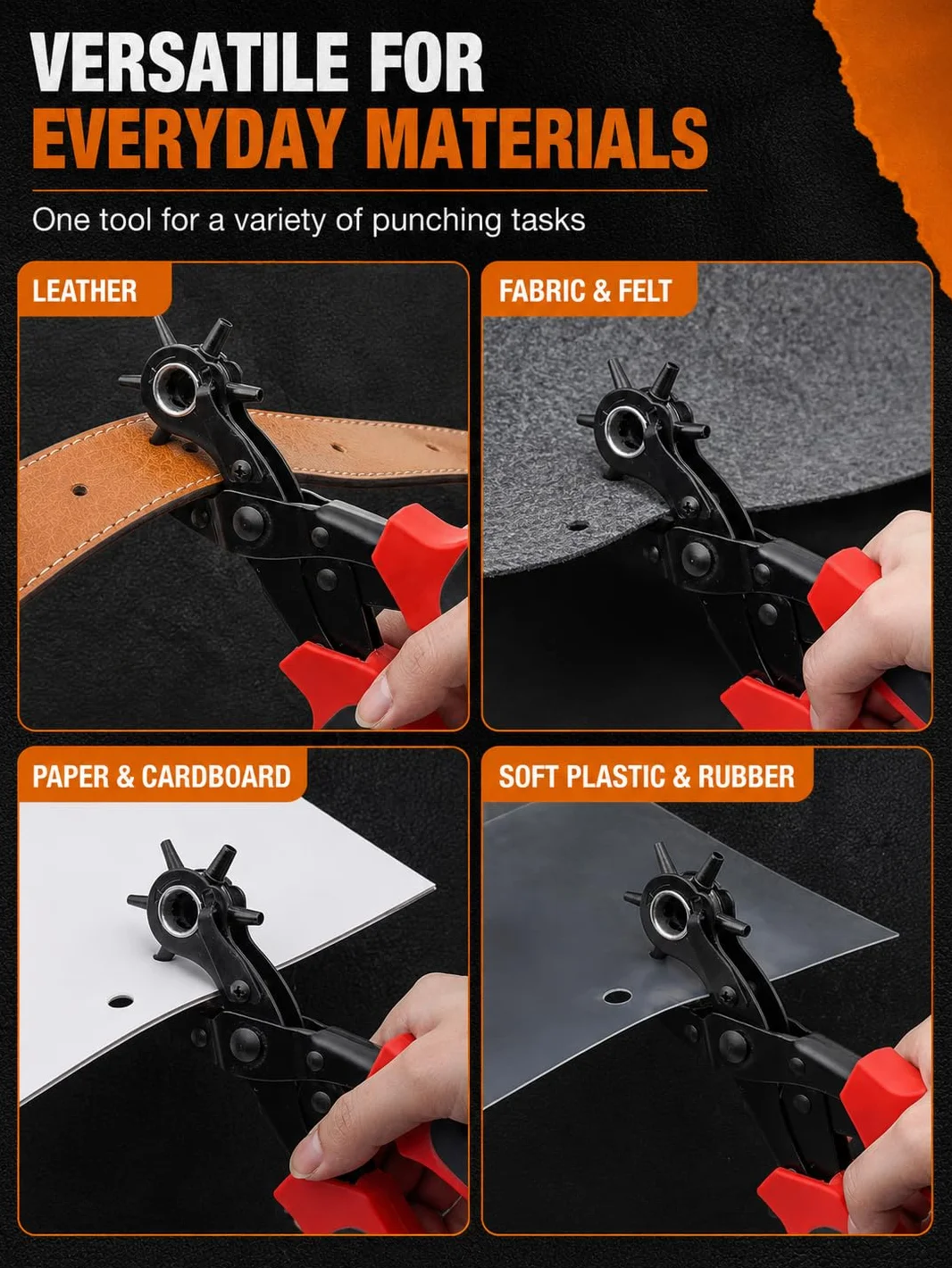 VERSATILE FOR EVERYDAY MATERIALS

One tool for a variety of punching tasks

LEATHER

FABRIC & FELT

PAPER & CARDBOARD

SOFT PLASTIC & RUBBER