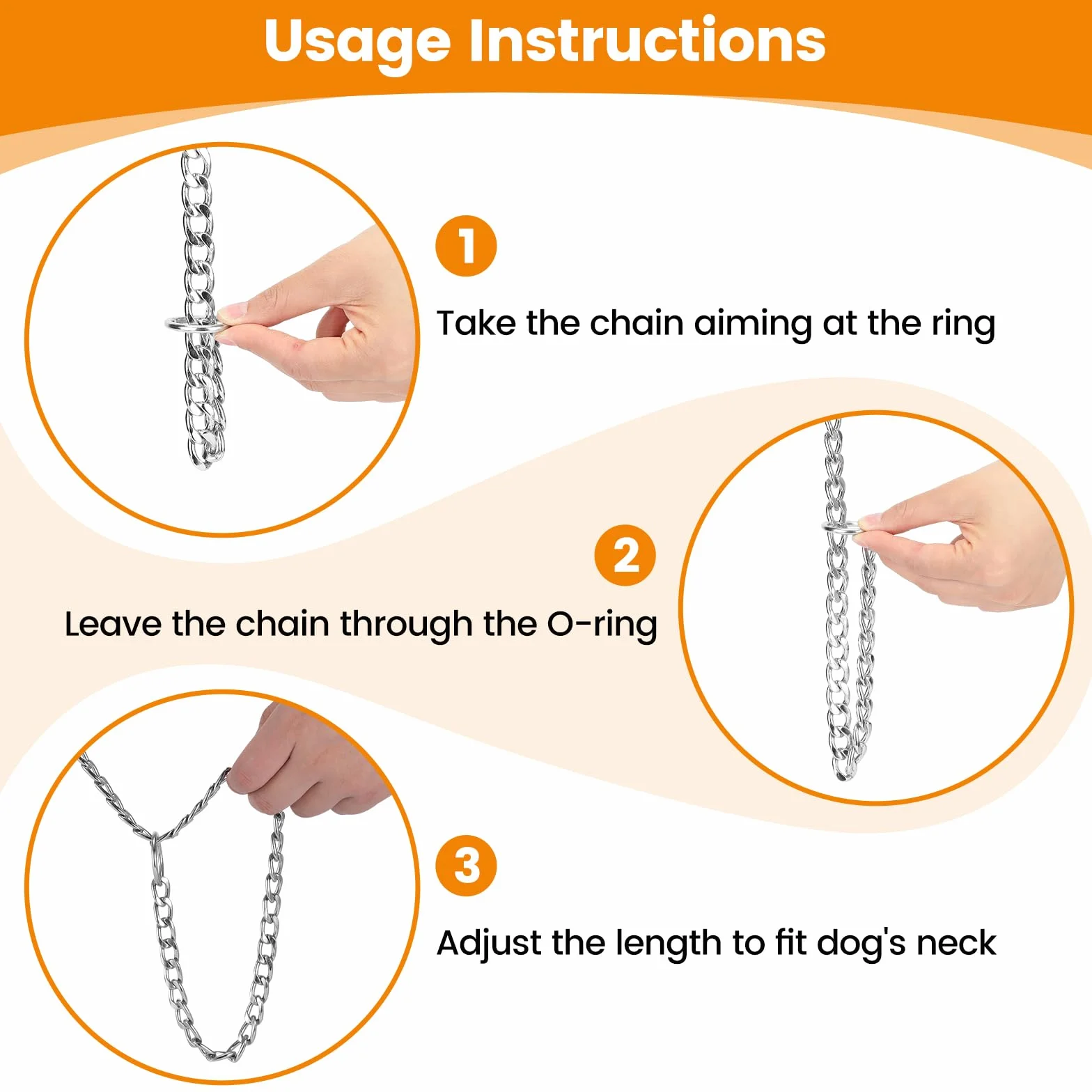 Usage Instructions

1

Take the chain aiming at the ring

2

Leave the chain through the O-ring

3

Adjust the length to fit dog's neck