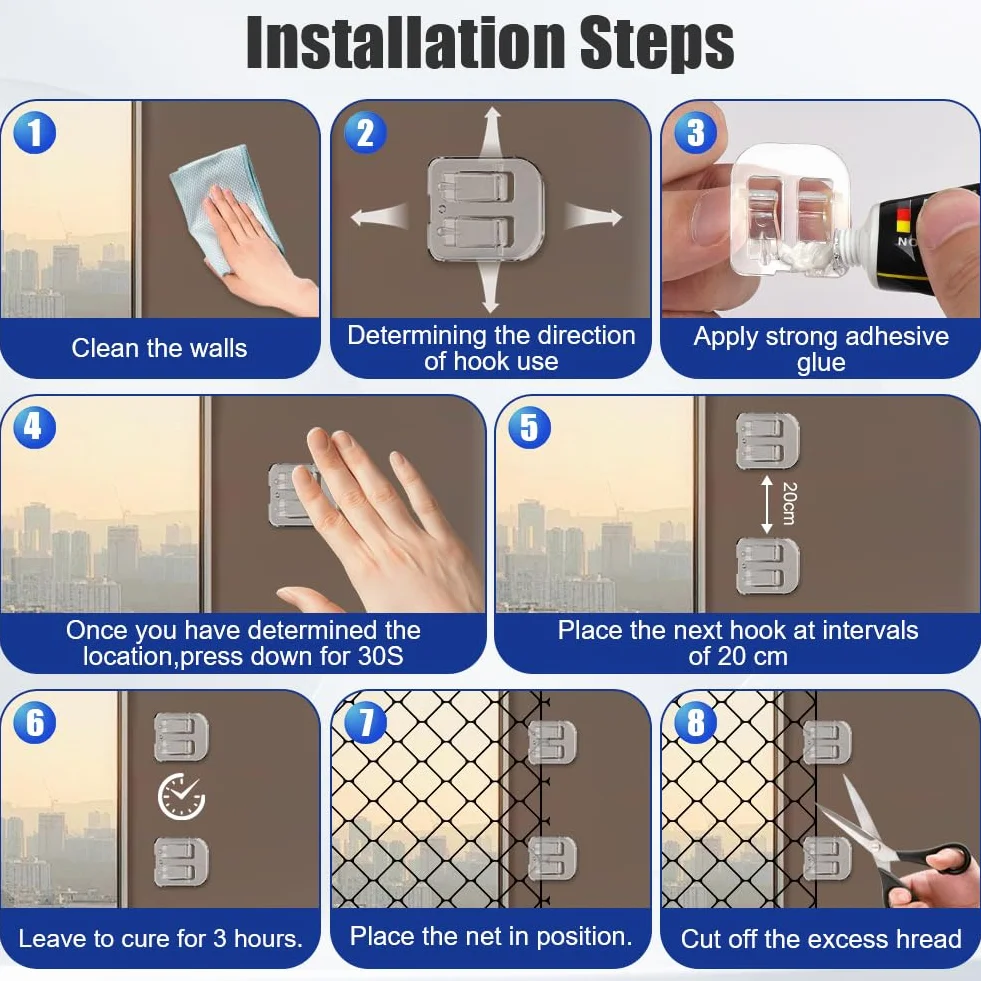 Installation Steps

1
Clean the walls

2
Determining the direction of hook use

3
NO
Apply strong adhesive glue

4
Once you have determined the location,press down for 30S

5
20cm
Place the next hook at intervals of 20 cm

6
Leave to cure for 3 hours.

7
Place the net in position.

8
Cut off the excess hread