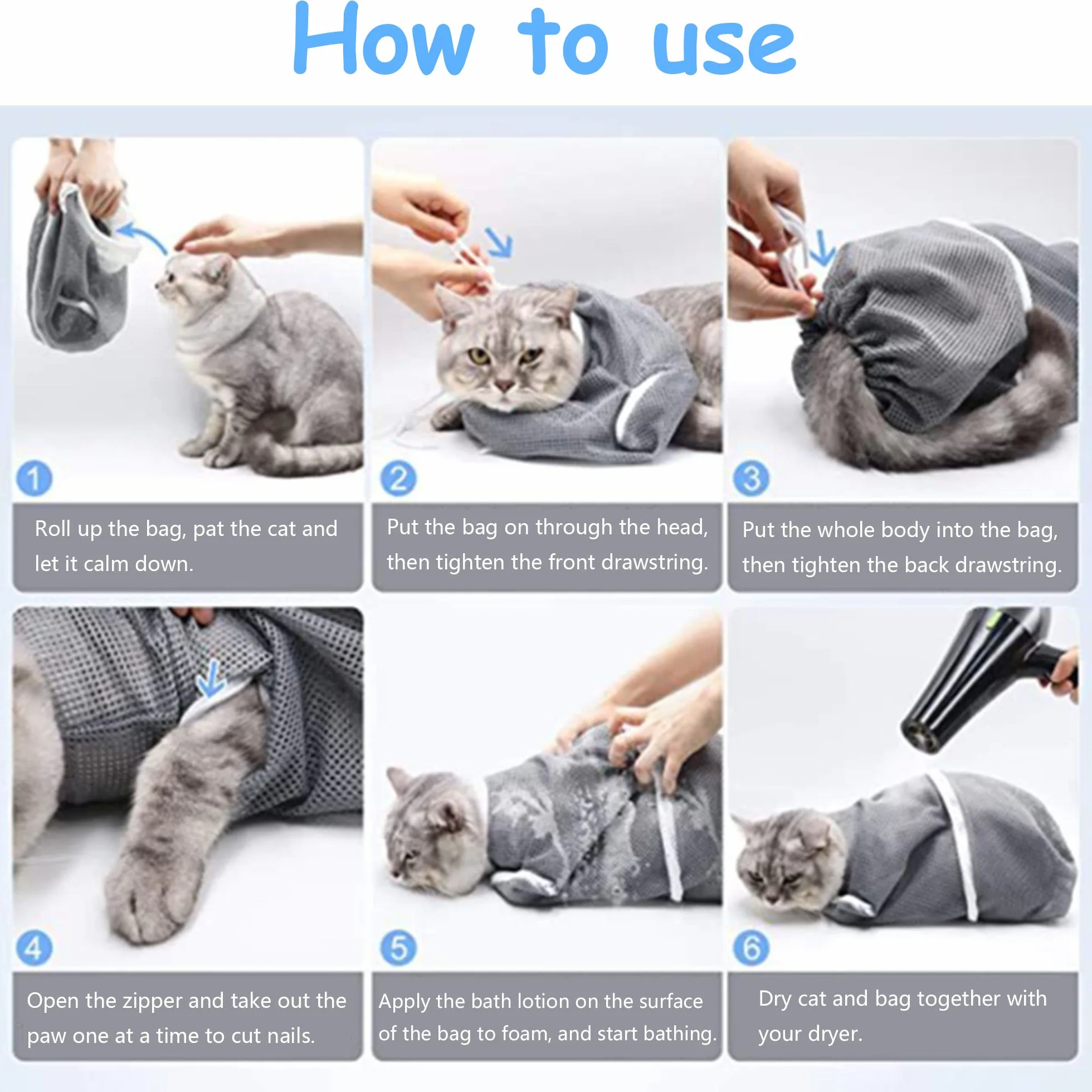 How to use

1

Roll up the bag, pat the cat and let it calm down.

2

Put the bag on through the head, then tighten the front drawstring.

3

Put the whole body into the bag, then tighten the back drawstring.

4

Open the zipper and take out the paw one at a time to cut nails.

5

Apply the bath lotion on the surface of the bag to foam, and start bathing.

6

Dry cat and bag together with your dryer.