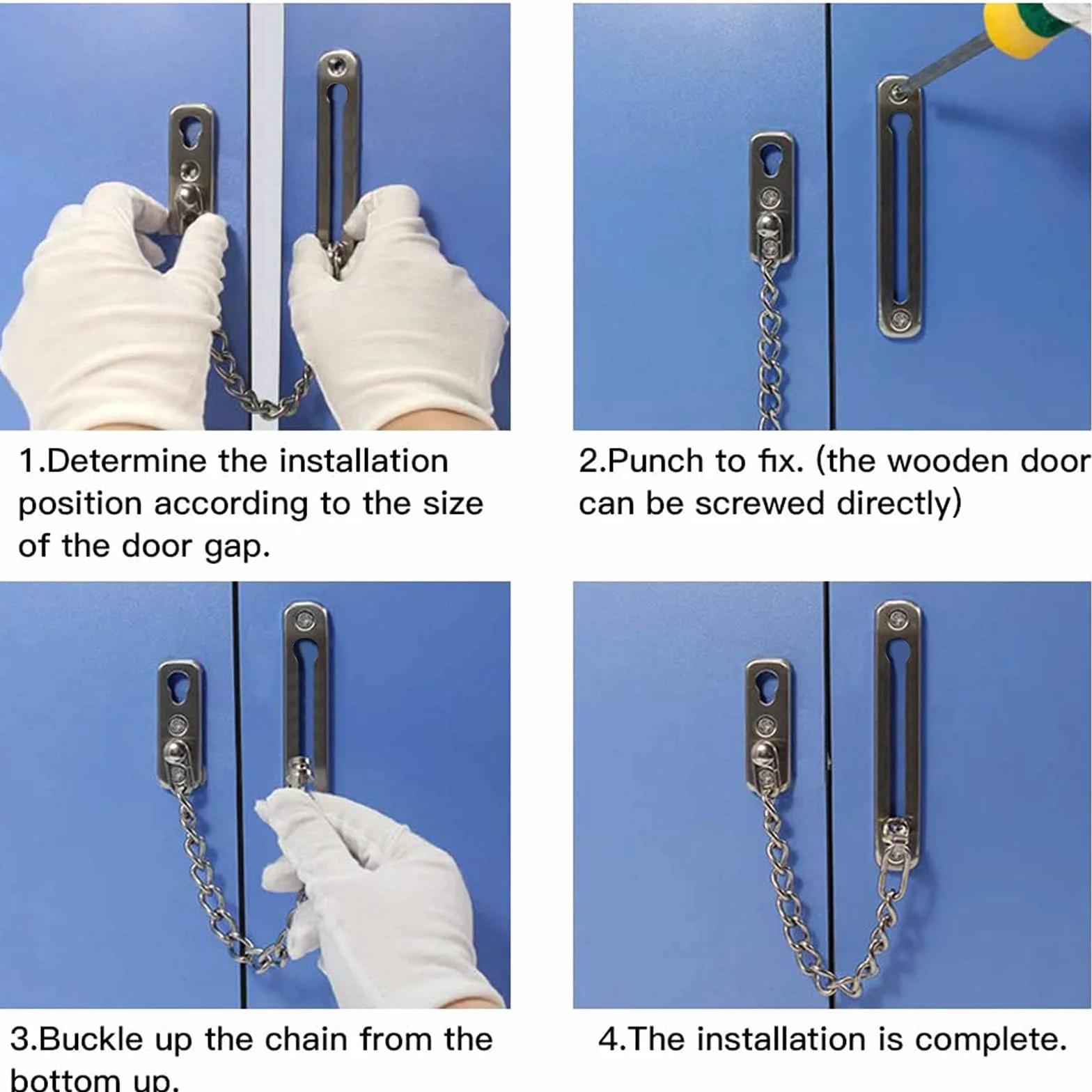 1.Determine the installation position according to the size of the door gap.

2.Punch to fix. (the wooden door can be screwed directly)

3.Buckle up the chain from the bottom up.

4.The installation is complete.