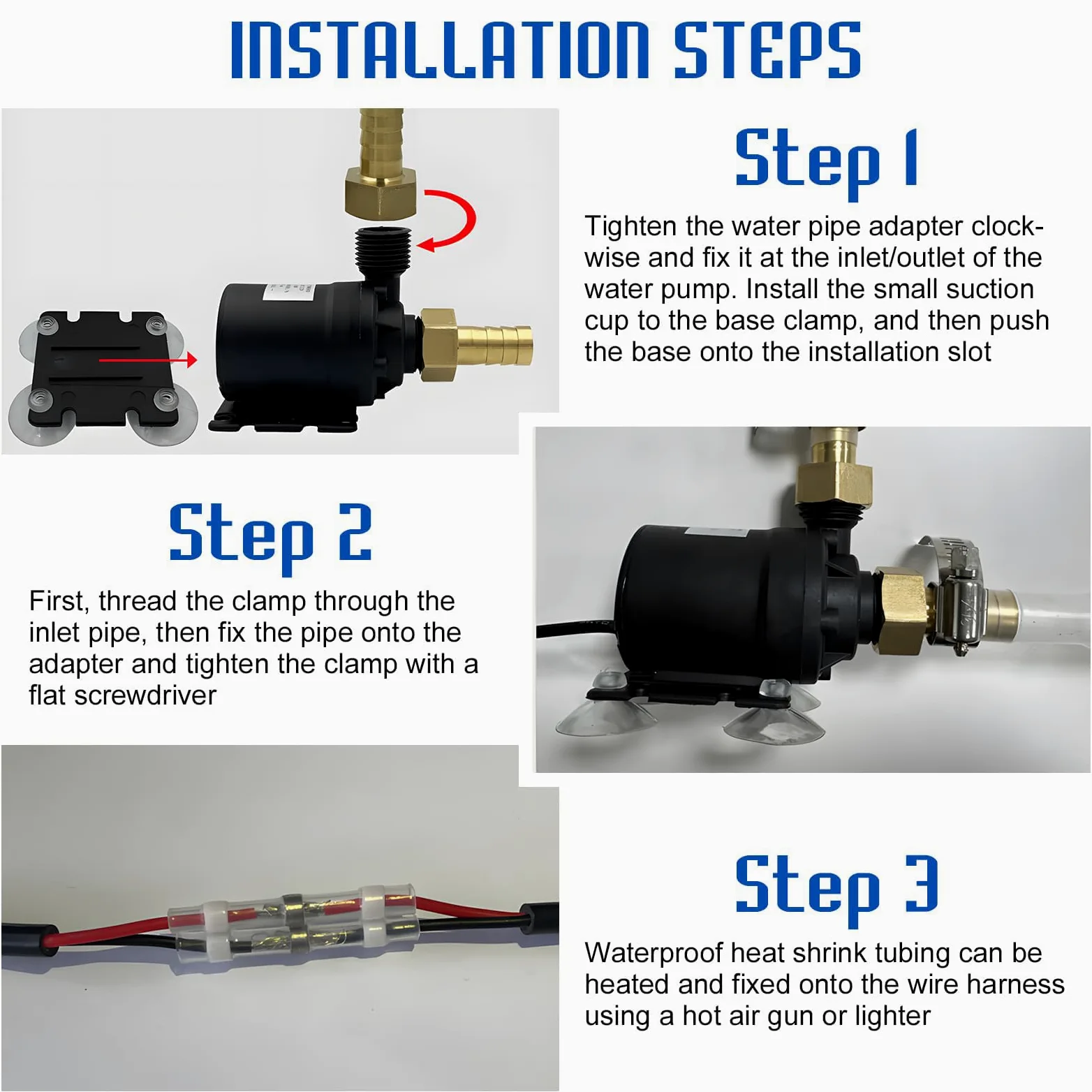 INSTALLATION STEPS

Step 1

Tighten the water pipe adapter clockwise and fix it at the inlet/outlet of the water pump. Install the small suction cup to the base clamp, and then push the base onto the installation slot

Step 2

First, thread the clamp through the inlet pipe, then fix the pipe onto the adapter and tighten the clamp with a flat screwdriver

Step 3

Waterproof heat shrink tubing can be heated and fixed onto the wire harness using a hot air gun or lighter