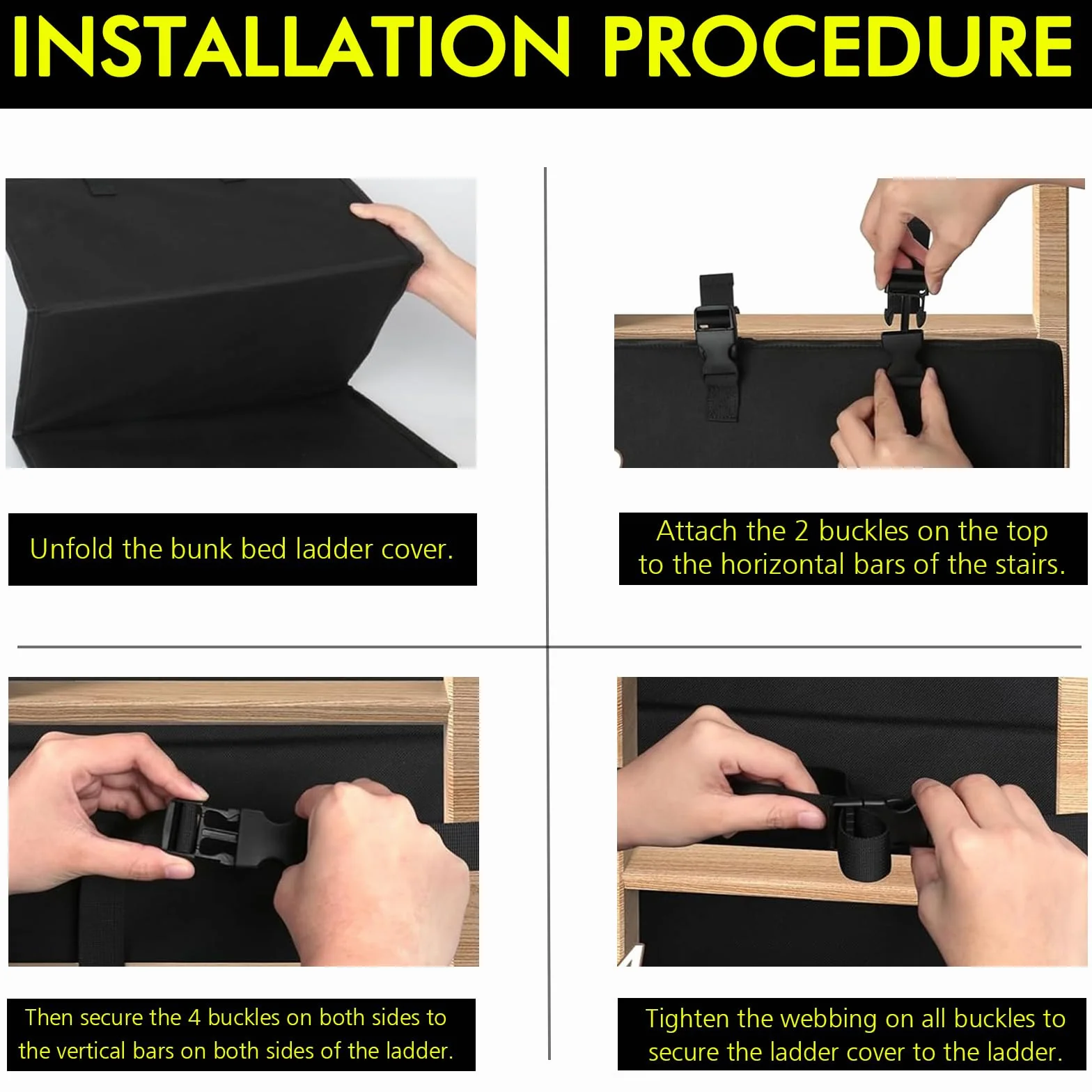 INSTALLATION PROCEDURE

Unfold the bunk bed ladder cover.

Attach the 2 buckles on the top to the horizontal bars of the stairs.

Then secure the 4 buckles on both sides to the vertical bars on both sides of the ladder.

Tighten the webbing on all buckles to secure the ladder cover to the ladder.