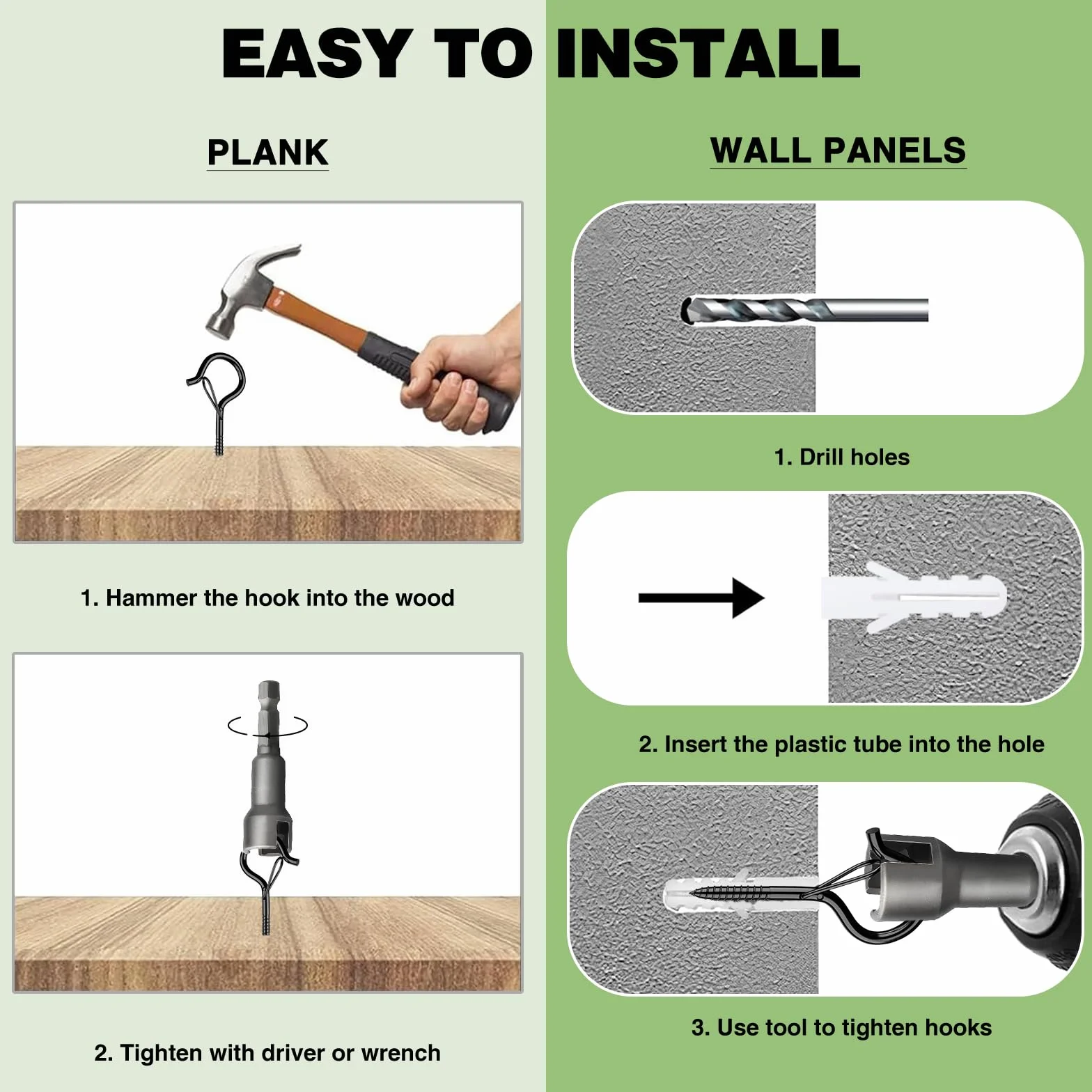 EASY TO INSTALL

PLANK

1. Hammer the hook into the wood

2. Tighten with driver or wrench

WALL PANELS

1. Drill holes

2. Insert the plastic tube into the hole

3. Use tool to tighten hooks