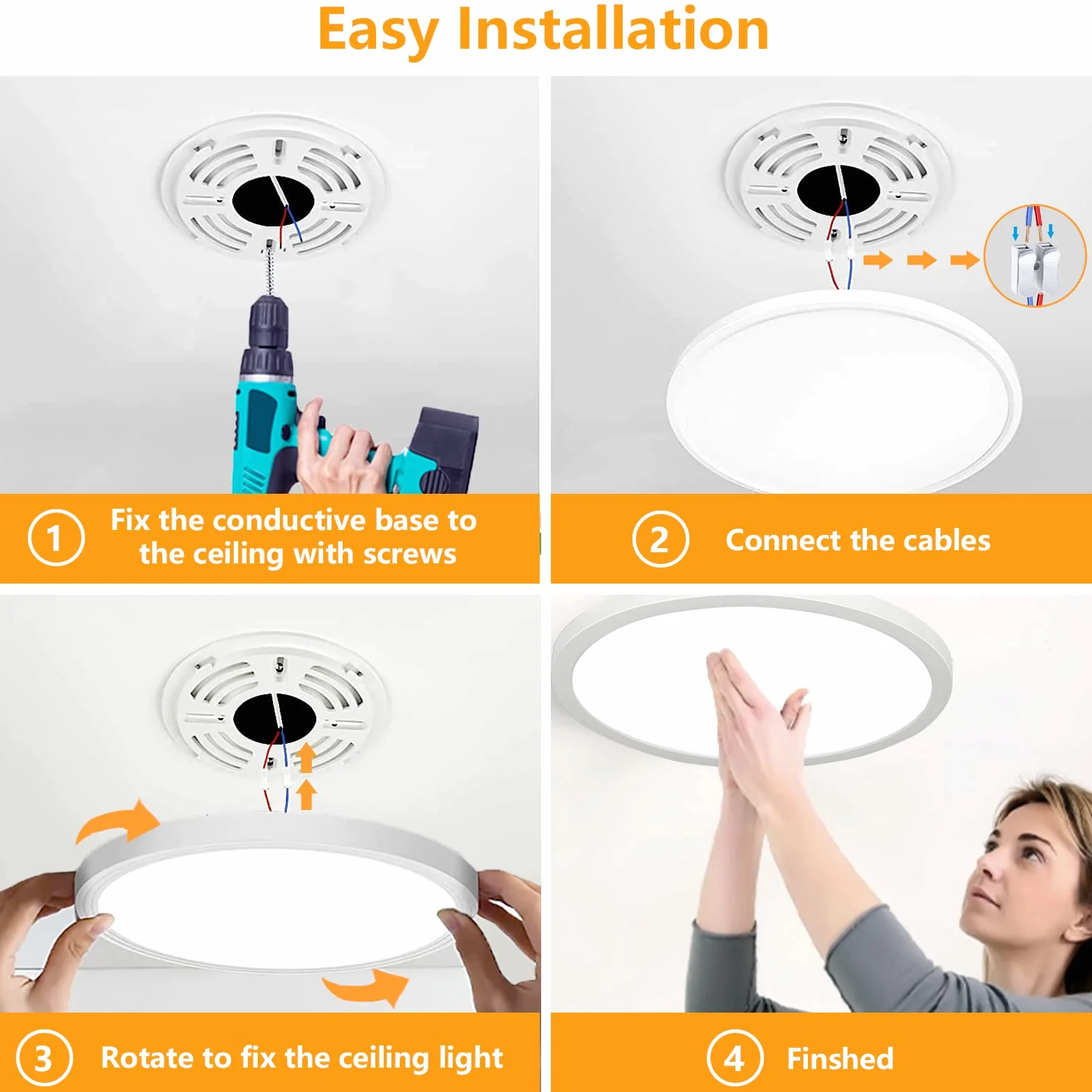 Easy Installation

1 Fix the conductive base to the ceiling with screws

2 Connect the cables

3 Rotate to fix the ceiling light

4 Finshed