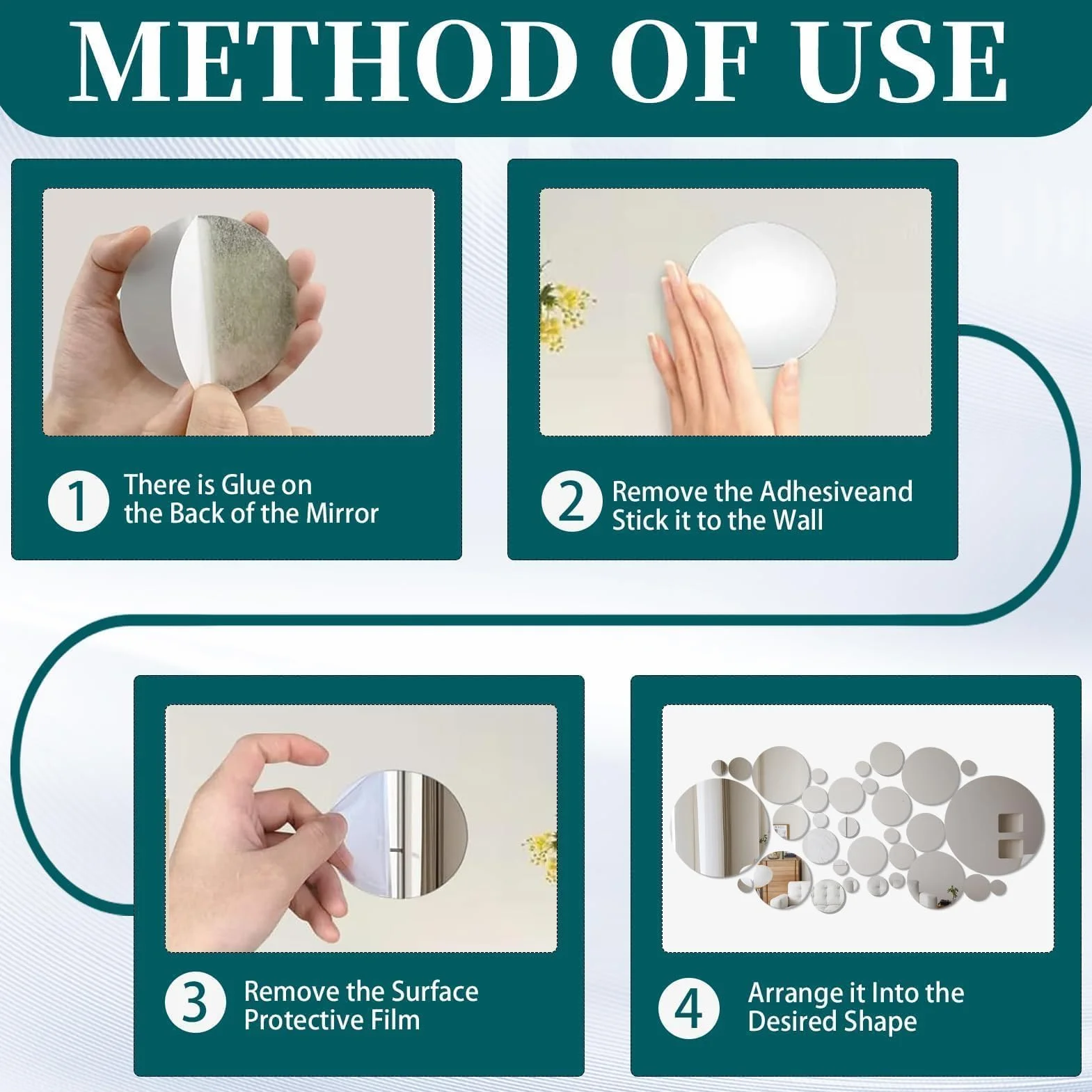 METHOD OF USE

1
There is Glue on the Back of the Mirror

2
Remove the Adhesiveand Stick it to the Wall

3
Remove the Surface Protective Film

4
Arrange it Into the Desired Shape