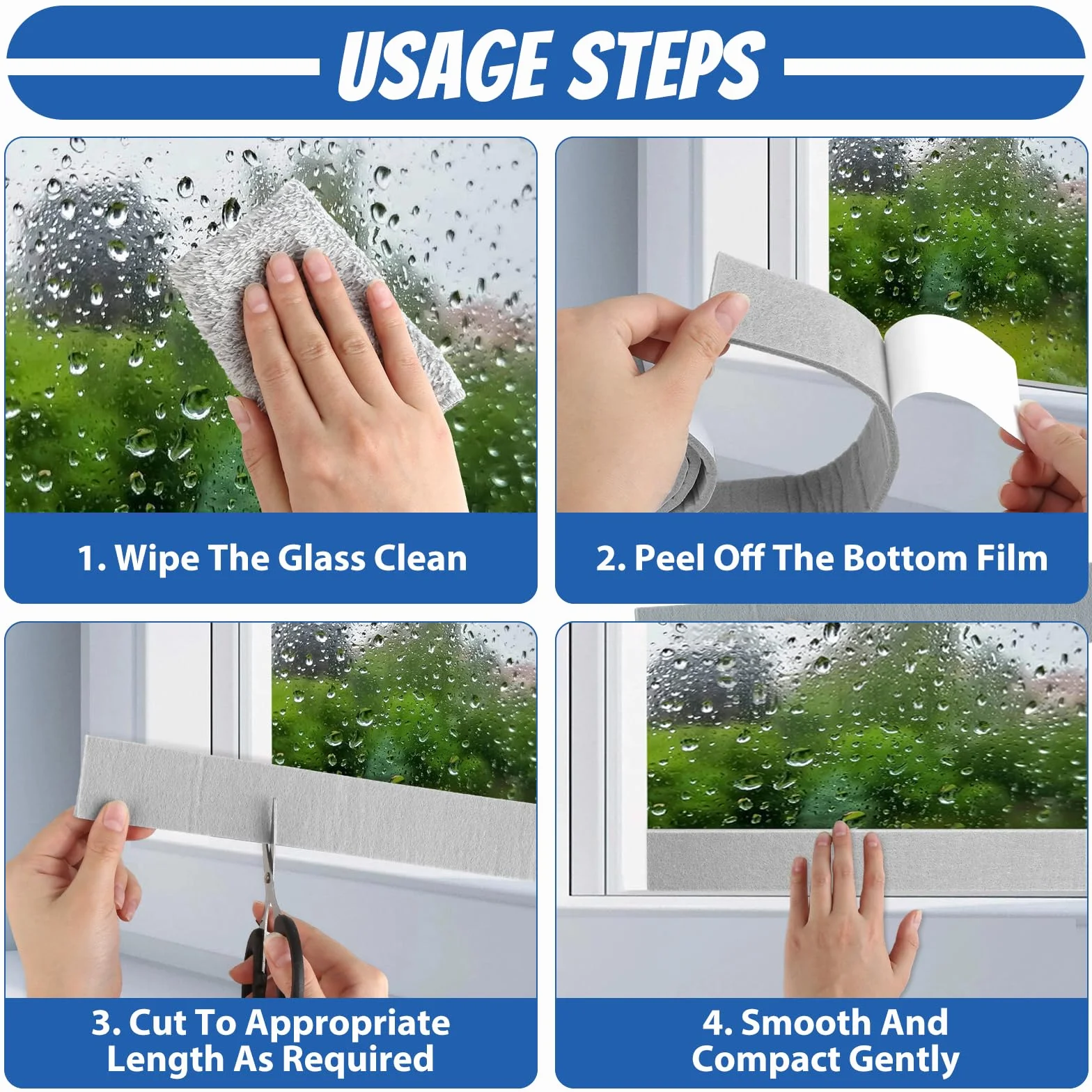 USAGE STEPS

1. Wipe The Glass Clean

2. Peel Off The Bottom Film

3. Cut To Appropriate Length As Required

4. Smooth And Compact Gently