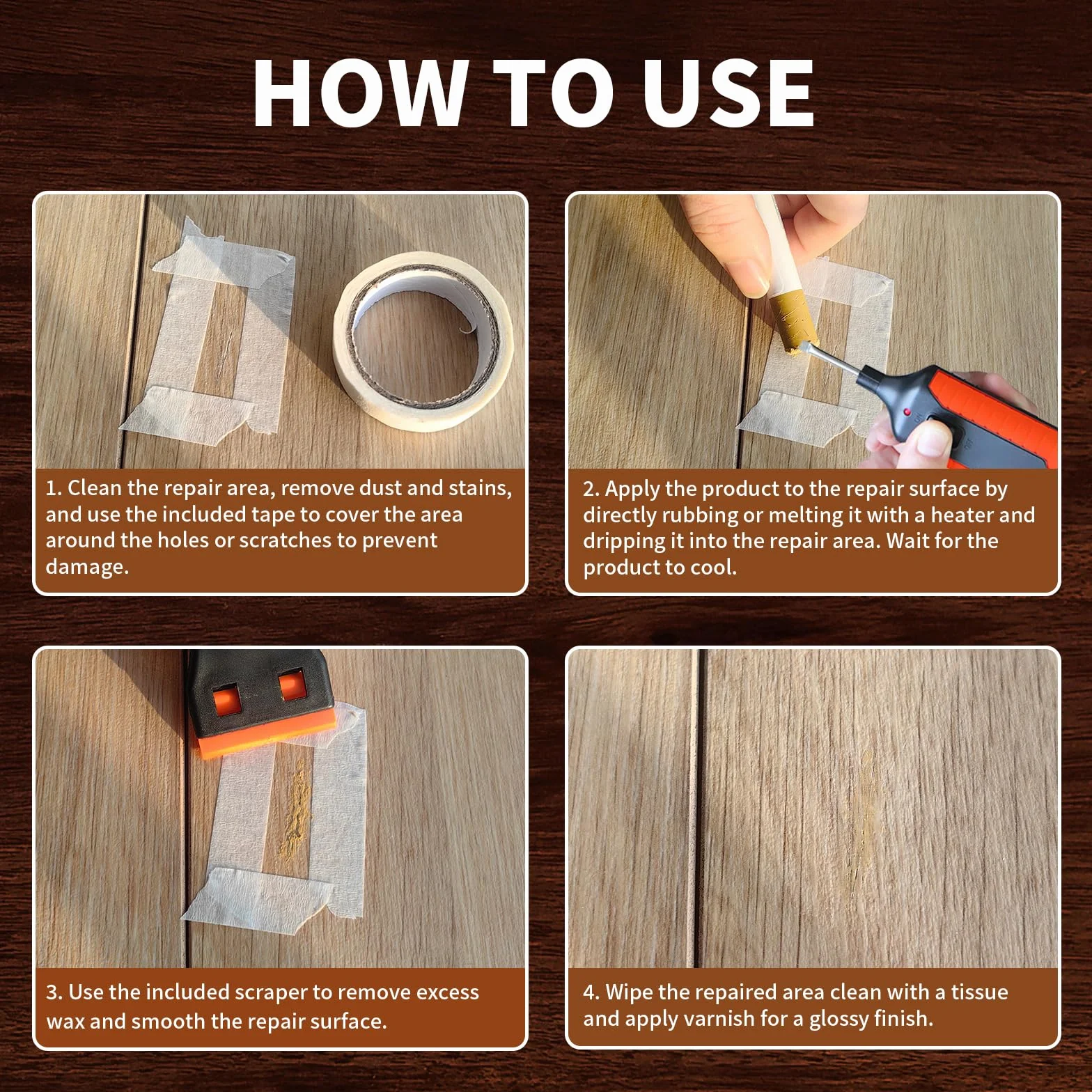 HOW TO USE

1. Clean the repair area, remove dust and stains, and use the included tape to cover the area around the holes or scratches to prevent damage.

2. Apply the product to the repair surface by directly rubbing or melting it with a heater and dripping it into the repair area. Wait for the product to cool.

3. Use the included scraper to remove excess wax and smooth the repair surface.

4. Wipe the repaired area clean with a tissue and apply varnish for a glossy finish.