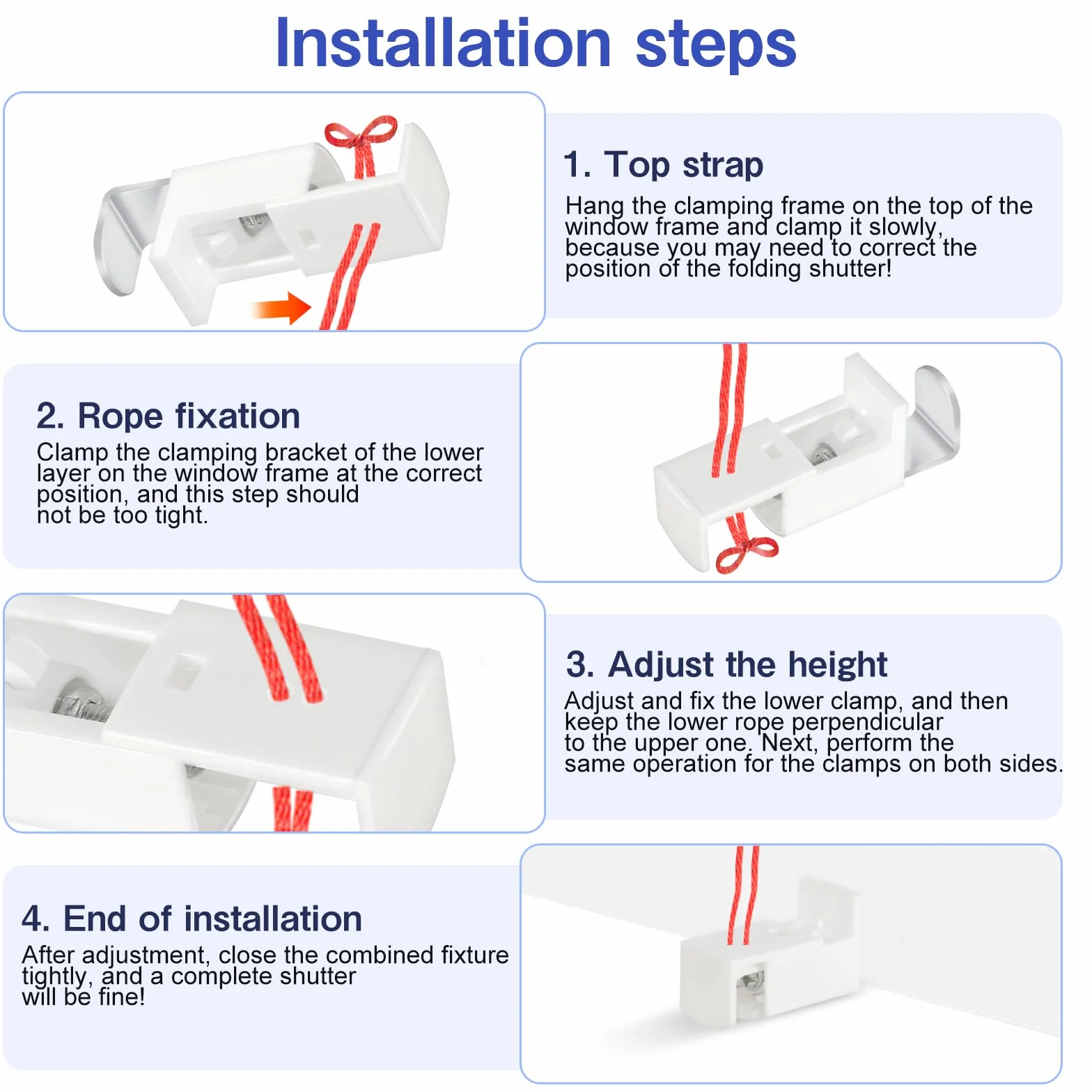 Installation steps

1. Top strap

Hang the clamping frame on the top of the window frame and clamp it slowly, because you may need to correct the position of the folding shutter!

2. Rope fixation

Clamp the clamping bracket of the lower layer on the window frame at the correct position, and this step should not be too tight.

3. Adjust the height

Adjust and fix the lower clamp, and then keep the lower rope perpendicular to the upper one. Next, perform the same operation for the clamps on both sides.

4. End of installation

After adjustment, close the combined fixture tightly, and a complete shutter will be fine!