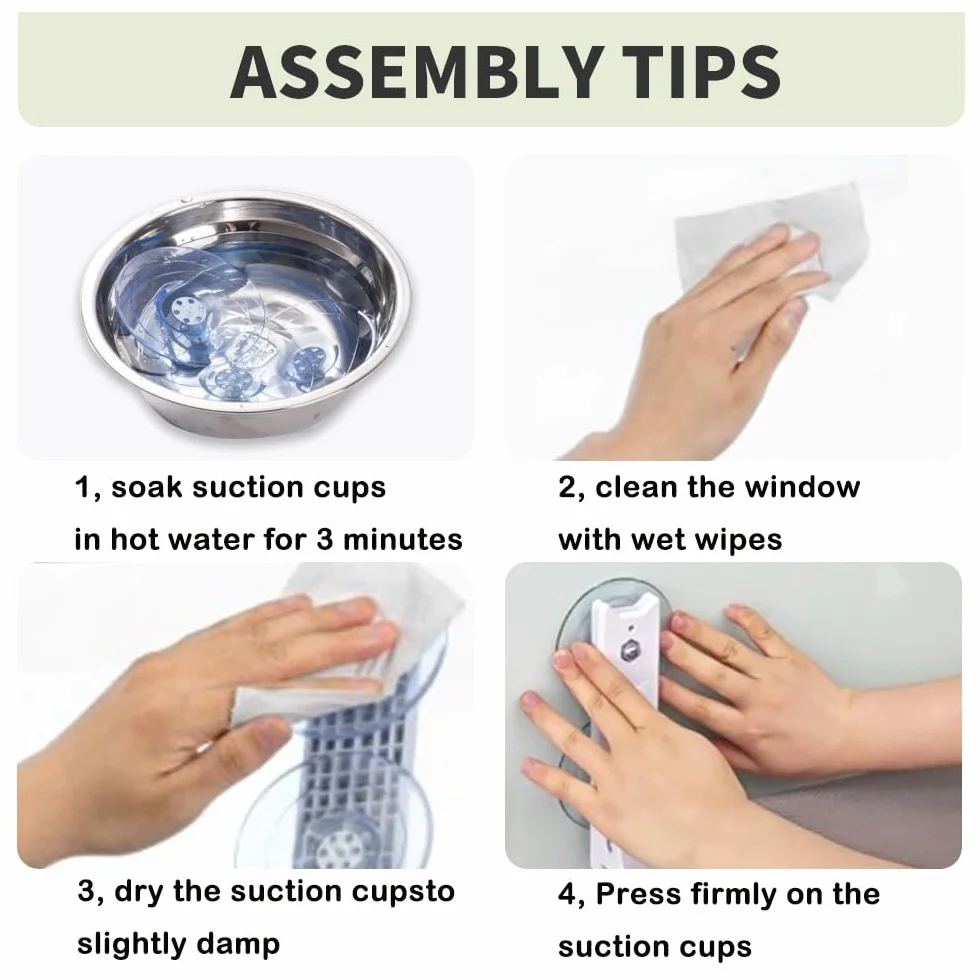 ASSEMBLY TIPS

1, soak suction cups in hot water for 3 minutes

2, clean the window with wet wipes

3, dry the suction cupsto slightly damp

4, Press firmly on the suction cups