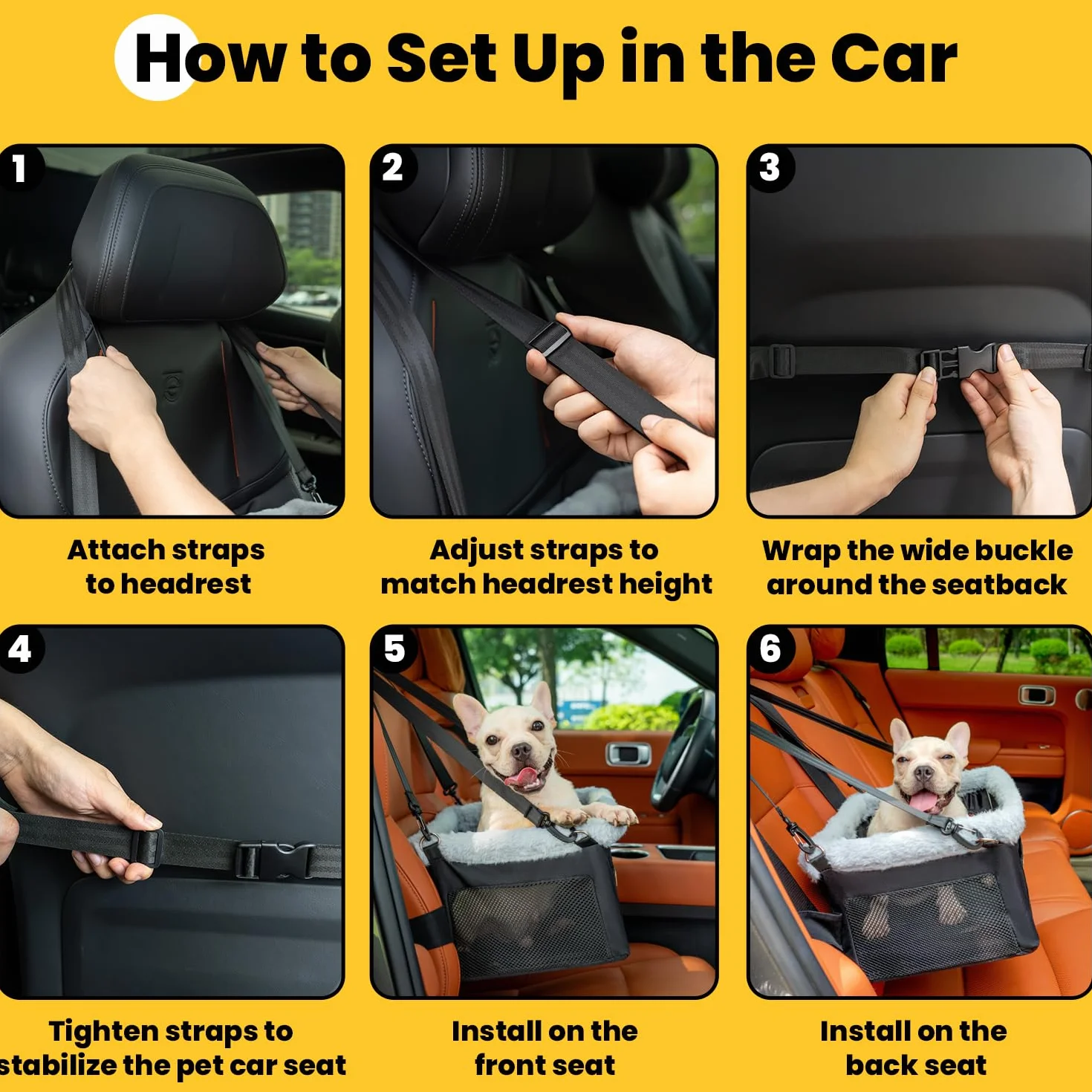 How to Set Up in the Car

1

Attach straps to headrest

2

Adjust straps to match headrest height

3

Wrap the wide buckle around the seatback

4

Tighten straps to stabilize the pet car seat

5

Install on the front seat

6

Install on the back seat