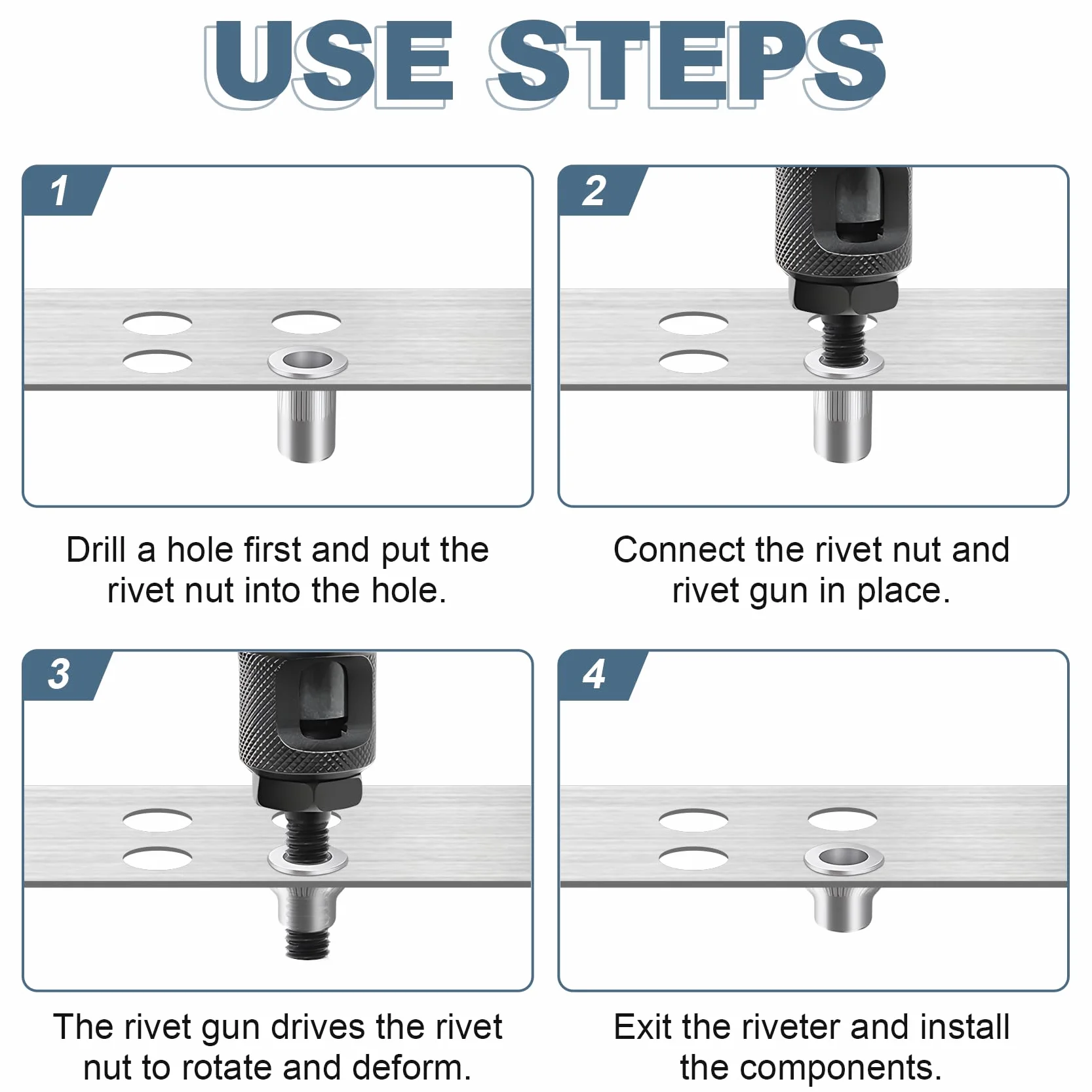 USE STEPS

1

Drill a hole first and put the rivet nut into the hole.

2

Connect the rivet nut and rivet gun in place.

3

The rivet gun drives the rivet nut to rotate and deform.

4

Exit the riveter and install the components.