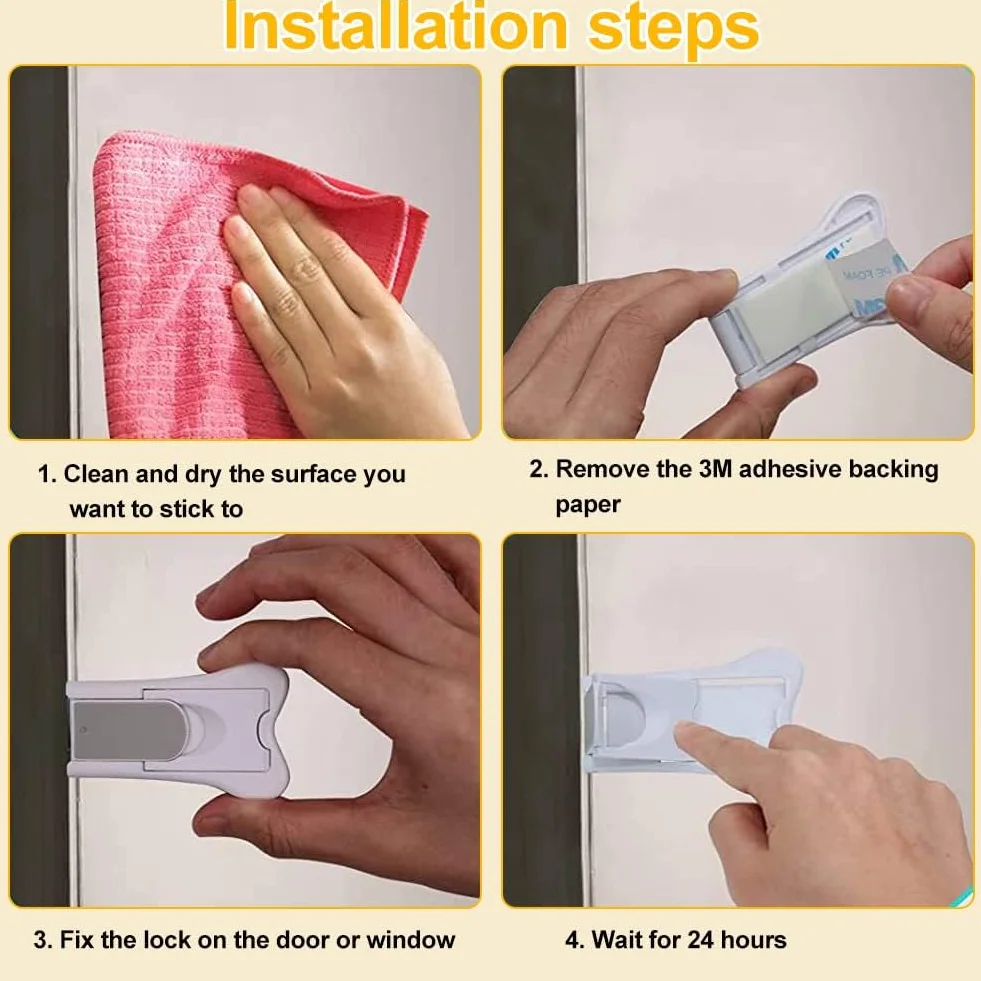 Installation steps

1. Clean and dry the surface you want to stick to

2. Remove the 3M adhesive backing paper

3. Fix the lock on the door or window

4. Wait for 24 hours