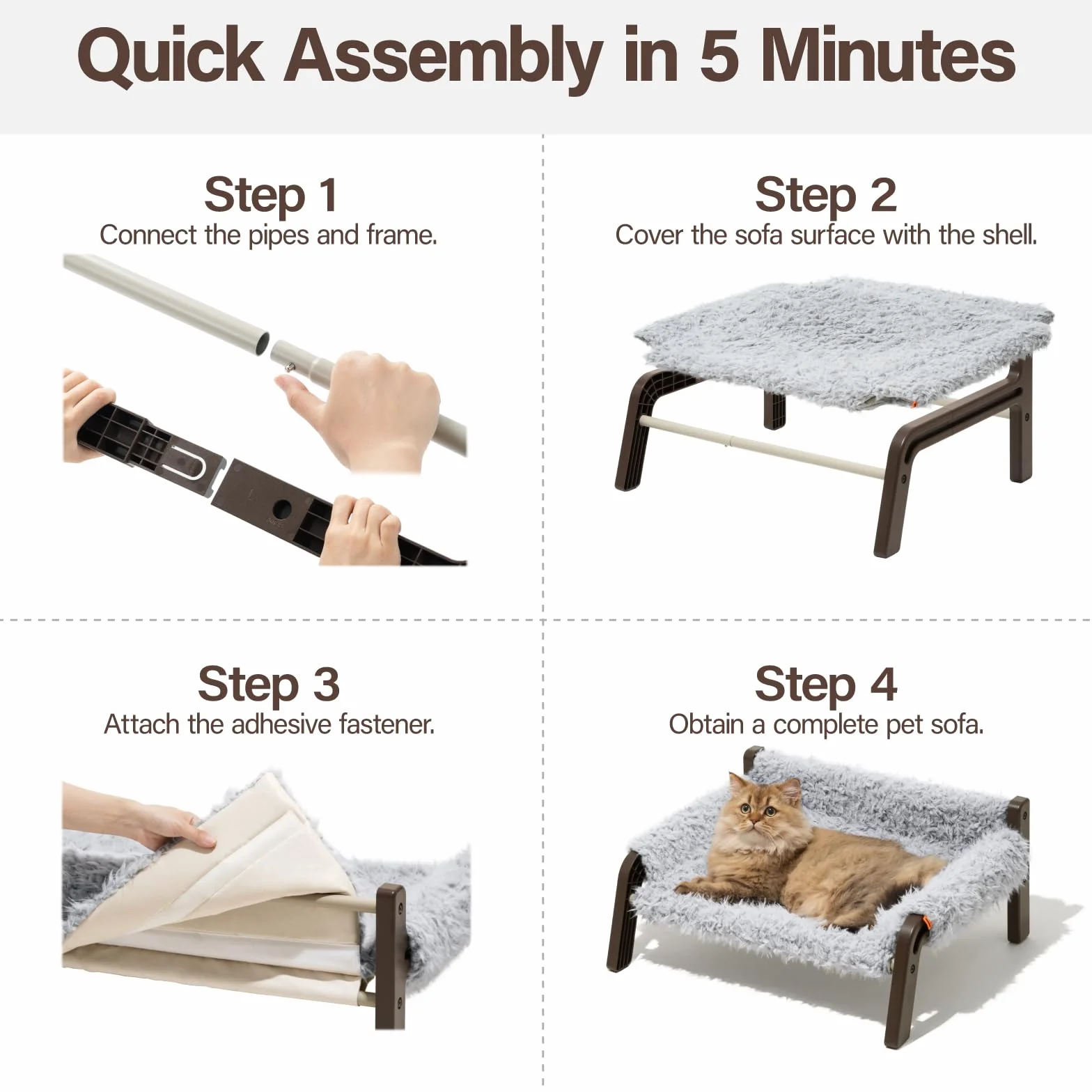 Quick Assembly in 5 Minutes

Step 1
Connect the pipes and frame.

Step 2
Cover the sofa surface with the shell.

Step 3
Attach the adhesive fastener.

Step 4
Obtain a complete pet sofa.