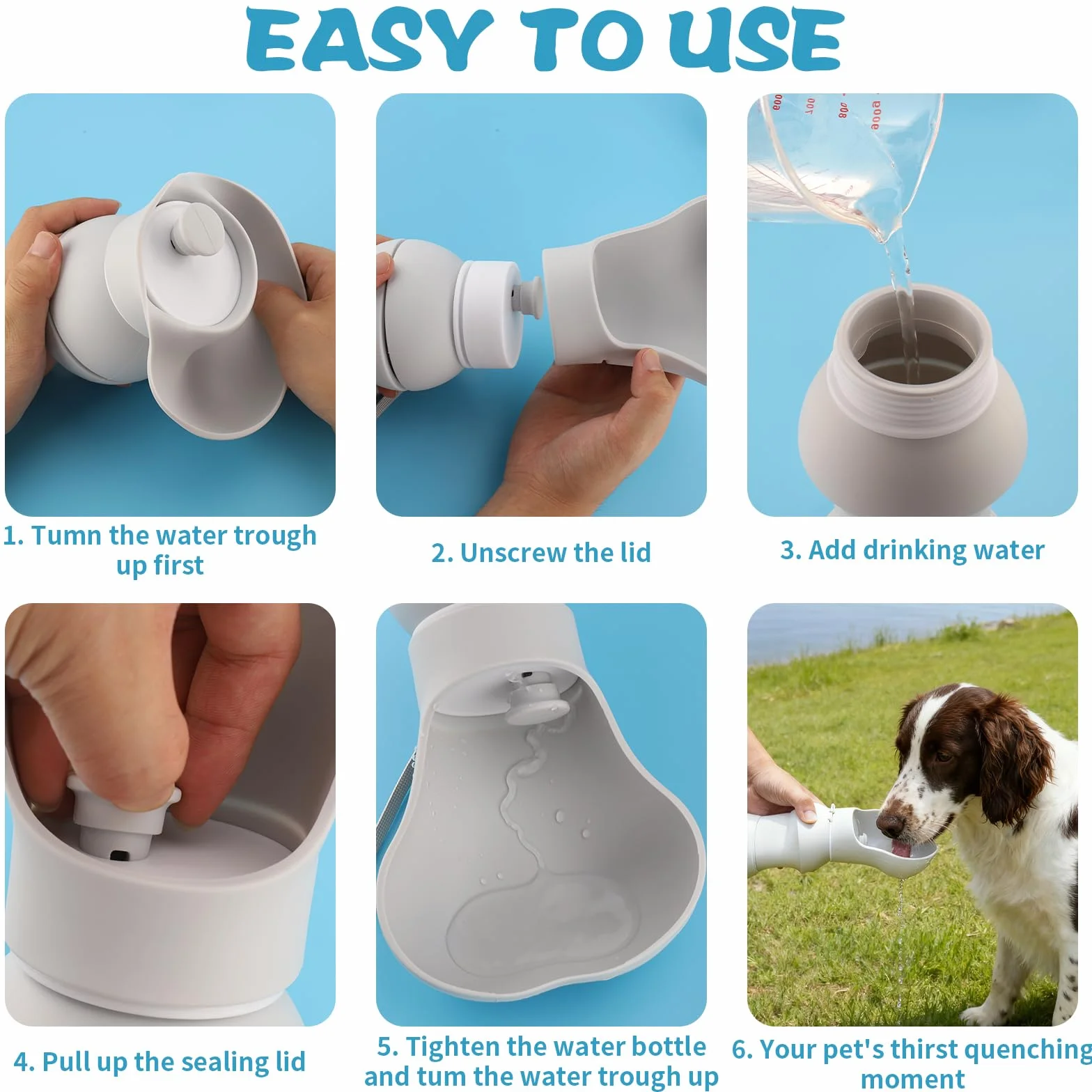 EASY TO USE

1. Tumn the water trough up first

2. Unscrew the lid

3. Add drinking water

4. Pull up the sealing lid

5. Tighten the water bottle and tum the water trough up

6. Your pet's thirst quenching moment