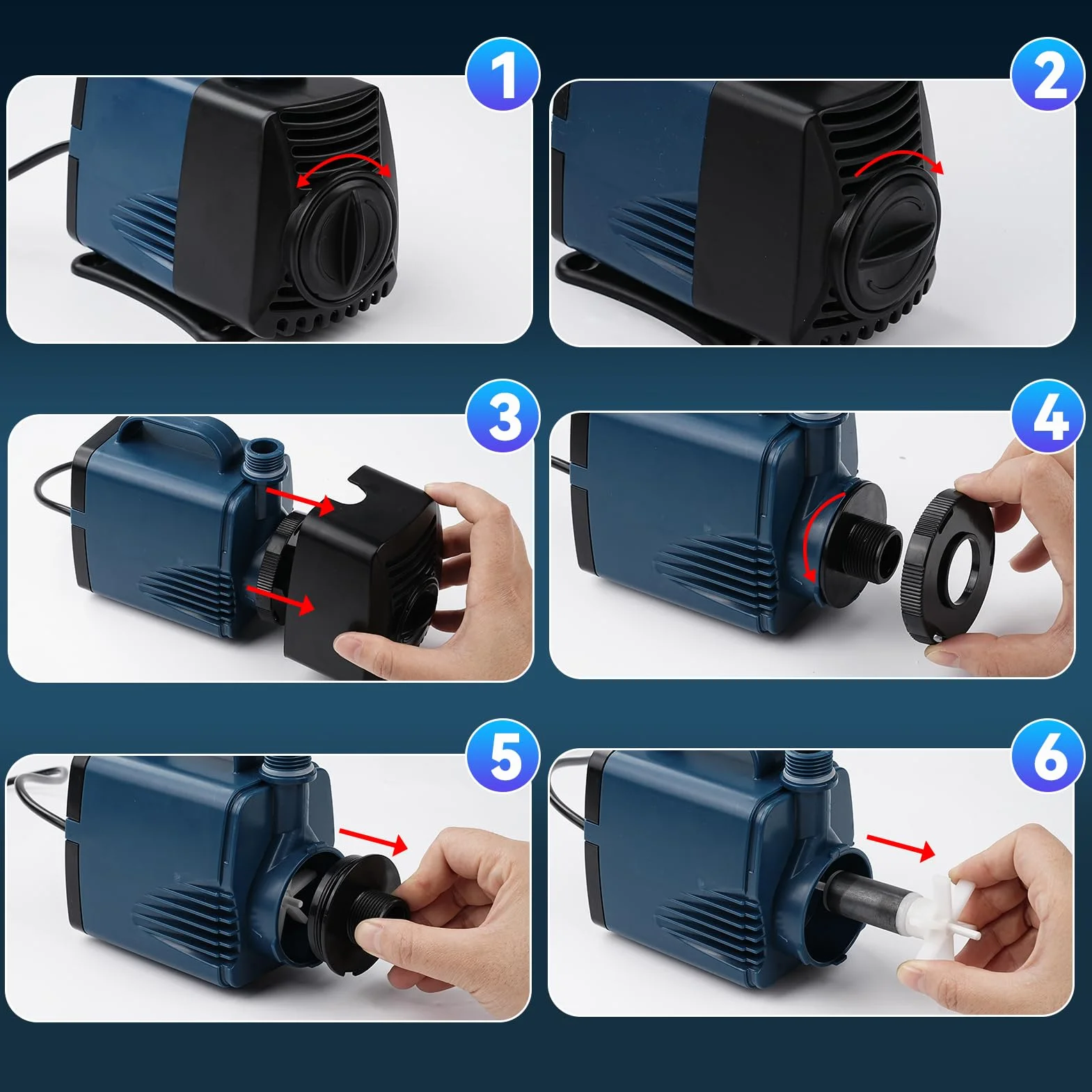 1

2

3

4

5

6